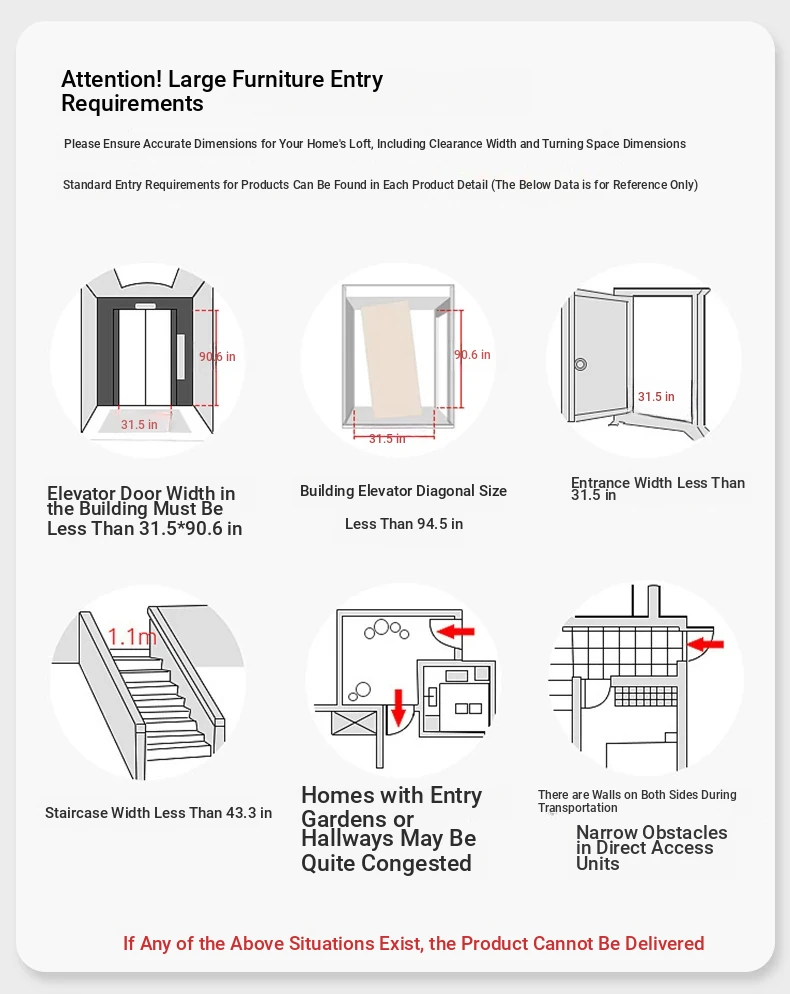 Attention! Large Furniture Entry Requirements

Please Ensure Accurate Dimensions for Your Home's Loft, Including Clearance Width and Turning Space Dimensions

Standard Entry Requirements for Products Can Be Found in Each Product Detail (The Below Data is for Reference Only)

90.6 in
31.5 in

Elevator Door Width in the Building Must Be Less Than 31.5*90.6 in

90.6 in
31.5 in

Building Elevator Diagonal Size

Less Than 94.5 in

31.5 in

Entrance Width Less Than 31.5 in

1.1m

Staircase Width Less Than 43.3 in

Homes with Entry Gardens or Hallways May Be Quite Congested

There are Walls on Both Sides During Transportation

Narrow Obstacles in Direct Access Units

If Any of the Above Situations Exist, the Product Cannot Be Delivered