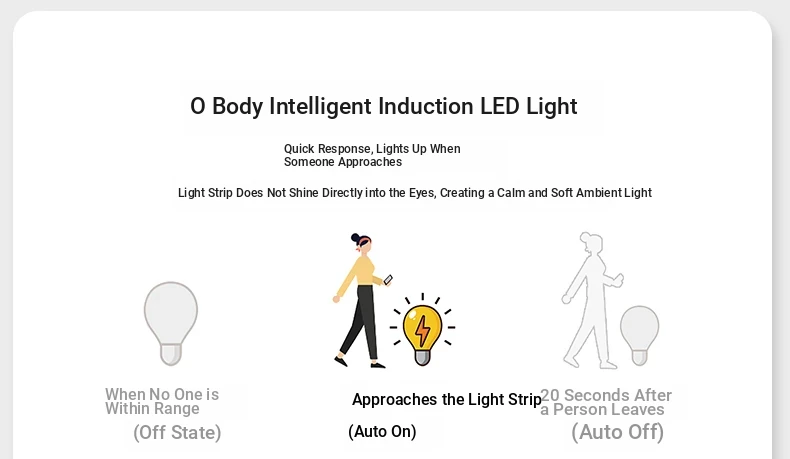 O Body Intelligent Induction LED Light

Quick Response, Lights Up When Someone Approaches

Light Strip Does Not Shine Directly into the Eyes, Creating a Calm and Soft Ambient Light

When No One is Within Range

(Off State)

Approaches the Light Strip

(Auto On)

20 Seconds After a Person Leaves

(Auto Off)