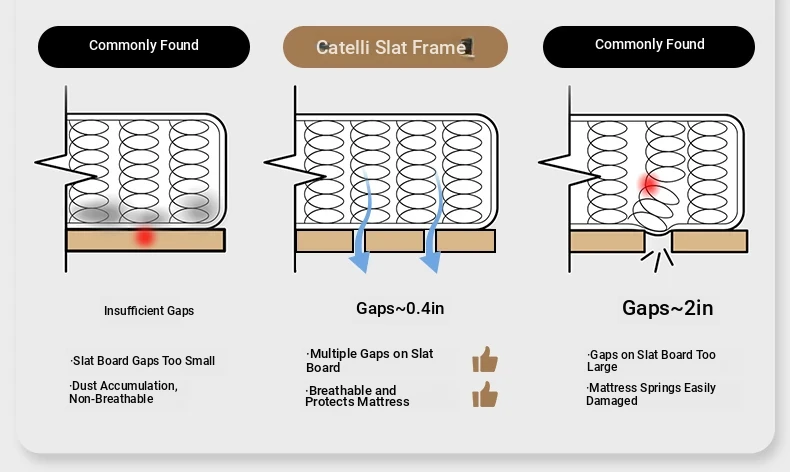 Commonly Found

Insufficient Gaps

·Slat Board Gaps Too Small

·Dust Accumulation, Non-Breathable

Catelli Slat Frame

Gaps~0.4in

·Multiple Gaps on Slat Board

·Breathable and Protects Mattress

Commonly Found

Gaps~2in

·Gaps on Slat Board Too Large

·Mattress Springs Easily Damaged