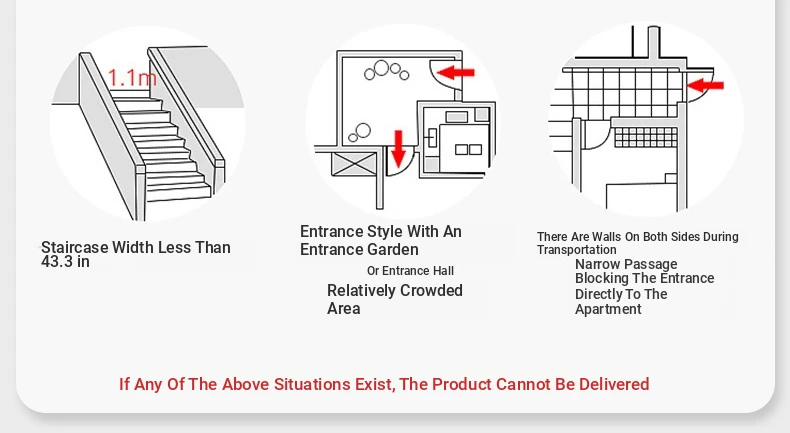 1.1m

Staircase Width Less Than 43.3 in

Entrance Style With An Entrance Garden

Or Entrance Hall

Relatively Crowded Area

There Are Walls On Both Sides During Transportation

Narrow Passage Blocking The Entrance Directly To The Apartment

If Any Of The Above Situations Exist, The Product Cannot Be Delivered