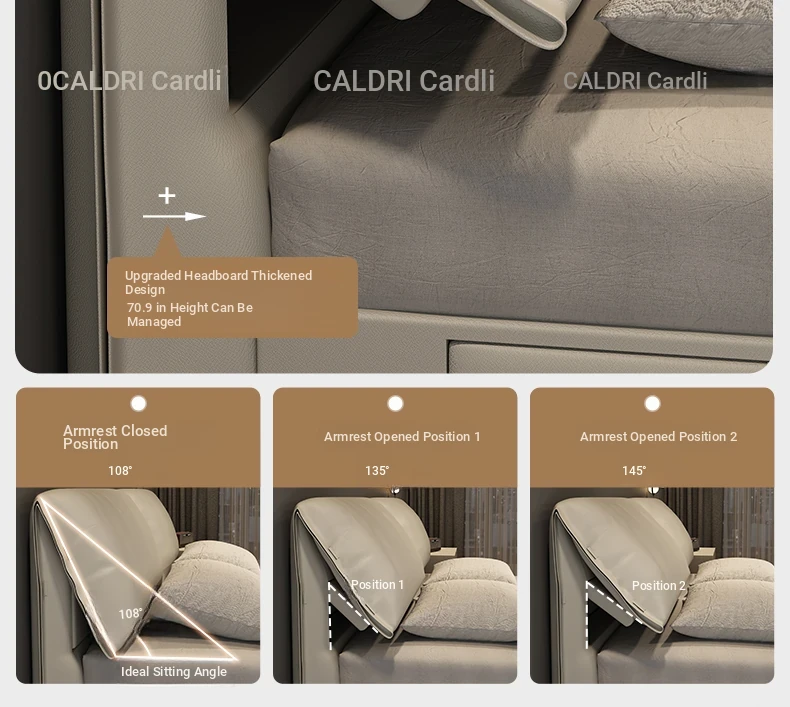 0CALDRI Cardli CALDRI Cardli CALDRI Cardli

+

Upgraded Headboard Thickened Design
70.9 in Height Can Be Managed

Armrest Closed Position
108°
108°
Ideal Sitting Angle

Armrest Opened Position 1
135°
Position 1

Armrest Opened Position 2
145°
Position 2