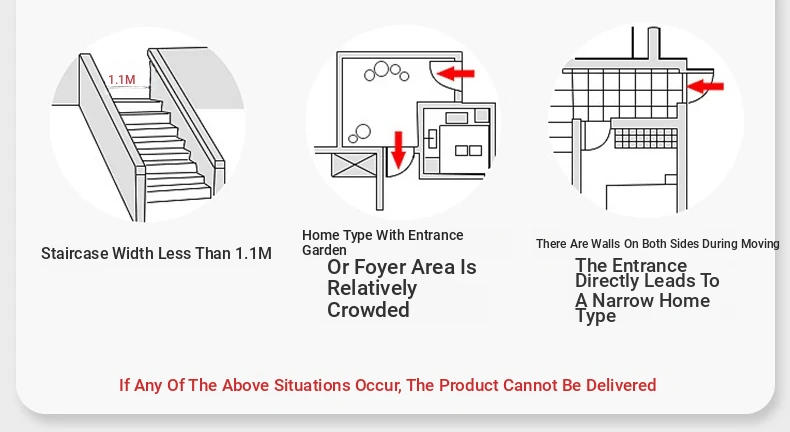 1.1M

Staircase Width Less Than 1.1M

Home Type With Entrance Garden
Or Foyer Area Is Relatively Crowded

There Are Walls On Both Sides During Moving
The Entrance Directly Leads To A Narrow Home Type

If Any Of The Above Situations Occur, The Product Cannot Be Delivered