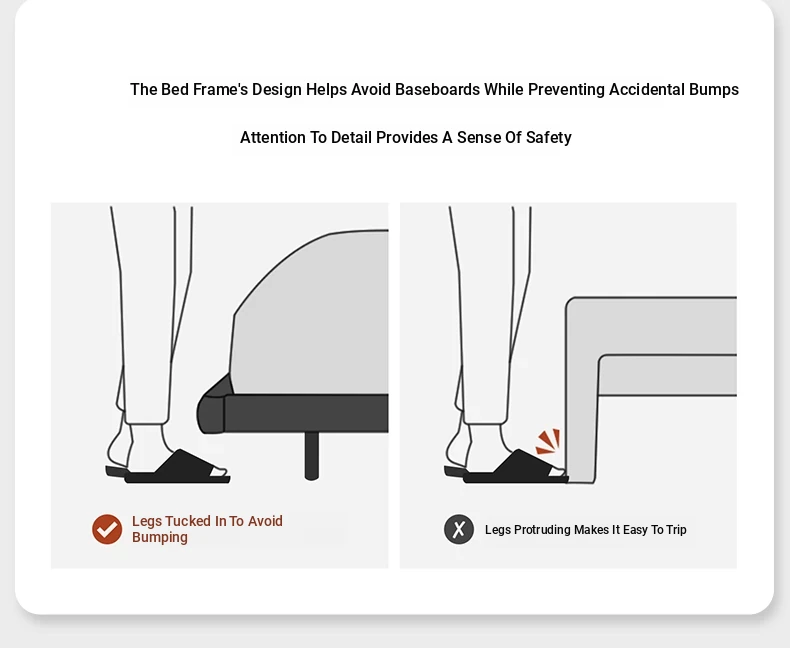 The Bed Frame's Design Helps Avoid Baseboards While Preventing Accidental Bumps

Attention To Detail Provides A Sense Of Safety

Legs Tucked In To Avoid Bumping

Legs Protruding Makes It Easy To Trip