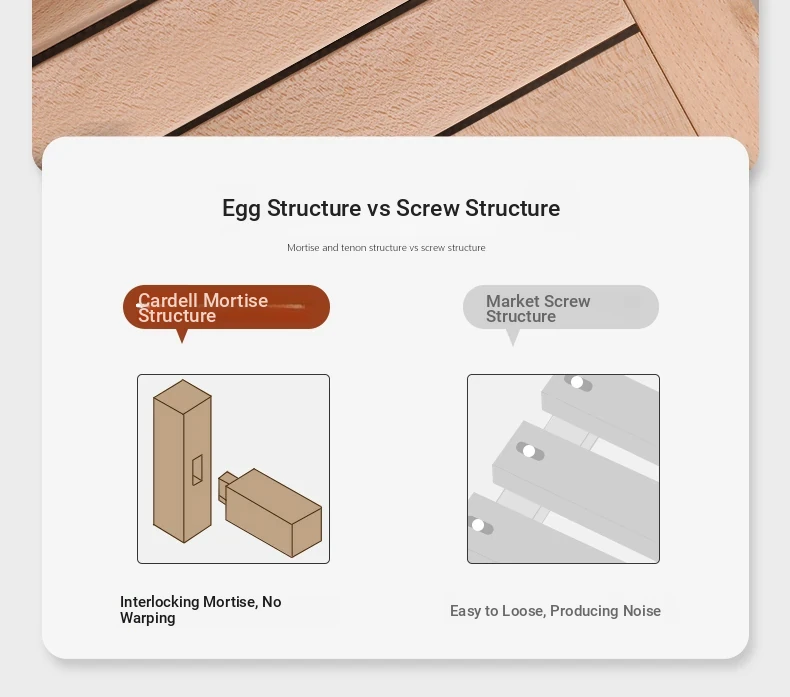 Egg Structure vs Screw Structure

Mortise and tenon structure vs screw structure

Cardell Mortise Structure

Market Screw Structure

Interlocking Mortise, No Warping

Easy to Loose, Producing Noise