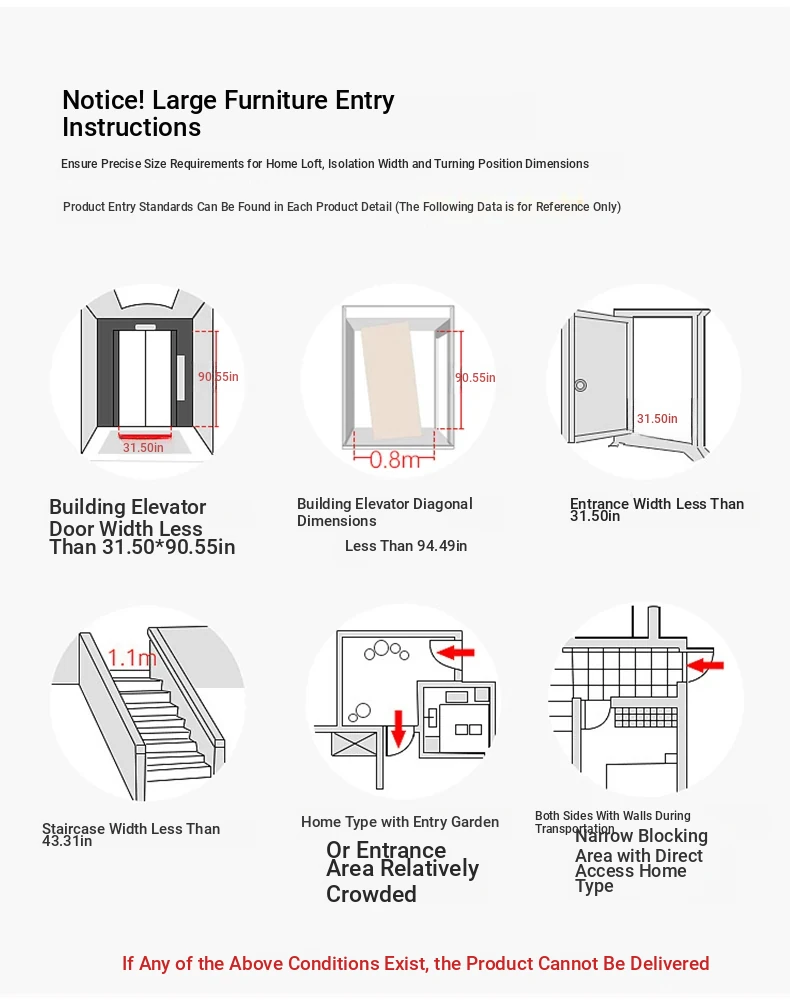 Notice! Large Furniture Entry Instructions

Ensure Precise Size Requirements for Home Loft, Isolation Width and Turning Position Dimensions

Product Entry Standards Can Be Found in Each Product Detail (The Following Data is for Reference Only)

90.55in
31.50in

Building Elevator Door Width Less Than 31.50*90.55in

90.55in
0.8m

Building Elevator Diagonal Dimensions

Less Than 94.49in

31.50in

Entrance Width Less Than 31.50in

1.1m

Staircase Width Less Than 43.31in

Home Type with Entry Garden

Or Entrance Area Relatively Crowded

Both Sides With Walls During Transportation

Narrow Blocking Area with Direct Access Home Type

If Any of the Above Conditions Exist, the Product Cannot Be Delivered