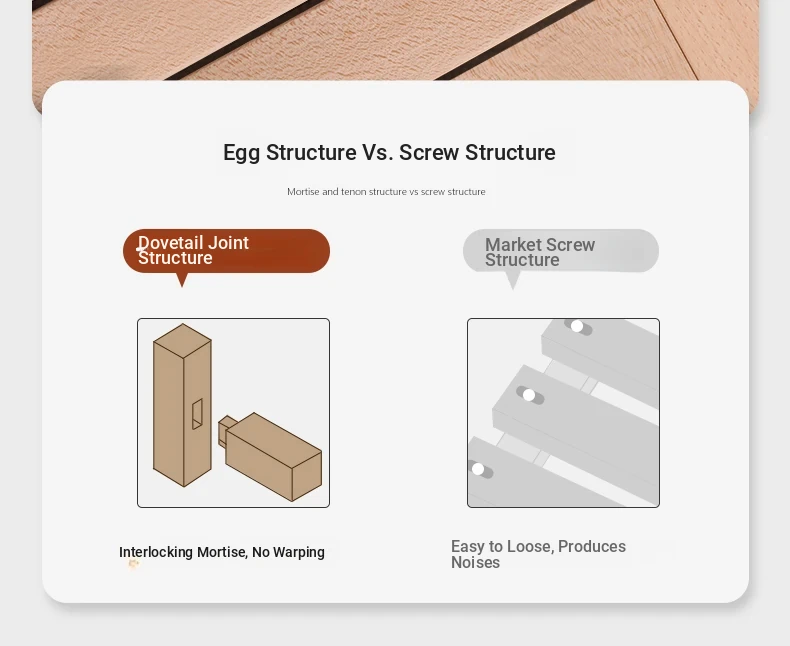 Egg Structure Vs. Screw Structure

Mortise and tenon structure vs screw structure

Dovetail Joint Structure

Market Screw Structure

Interlocking Mortise, No Warping

Easy to Loose, Produces Noises