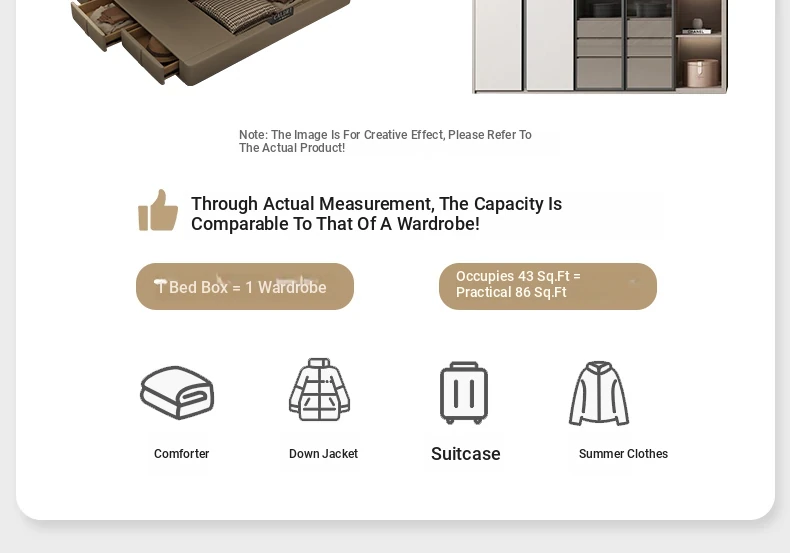 Note: The Image Is For Creative Effect, Please Refer To The Actual Product!

Through Actual Measurement, The Capacity Is Comparable To That Of A Wardrobe!

1 Bed Box = 1 Wardrobe

Occupies 43 Sq.Ft = Practical 86 Sq.Ft

Comforter

Down Jacket

Suitcase

Summer Clothes