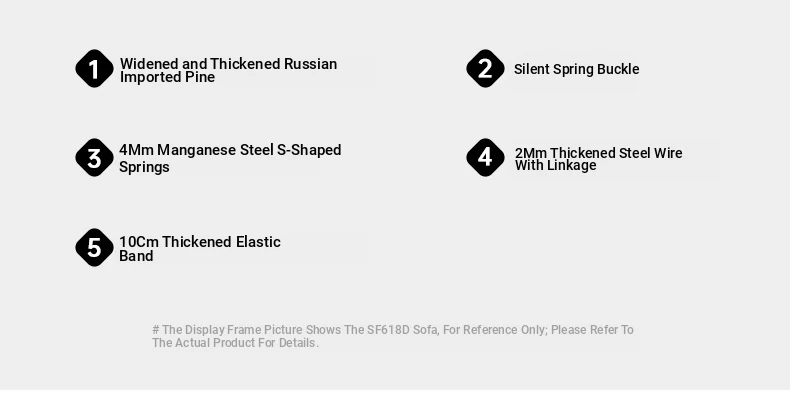 1 Widened and Thickened Russian Imported Pine

2 Silent Spring Buckle

3 4Mm Manganese Steel S-Shaped Springs

4 2Mm Thickened Steel Wire With Linkage

5 10Cm Thickened Elastic Band

# The Display Frame Picture Shows The SF618D Sofa, For Reference Only; Please Refer To The Actual Product For Details.