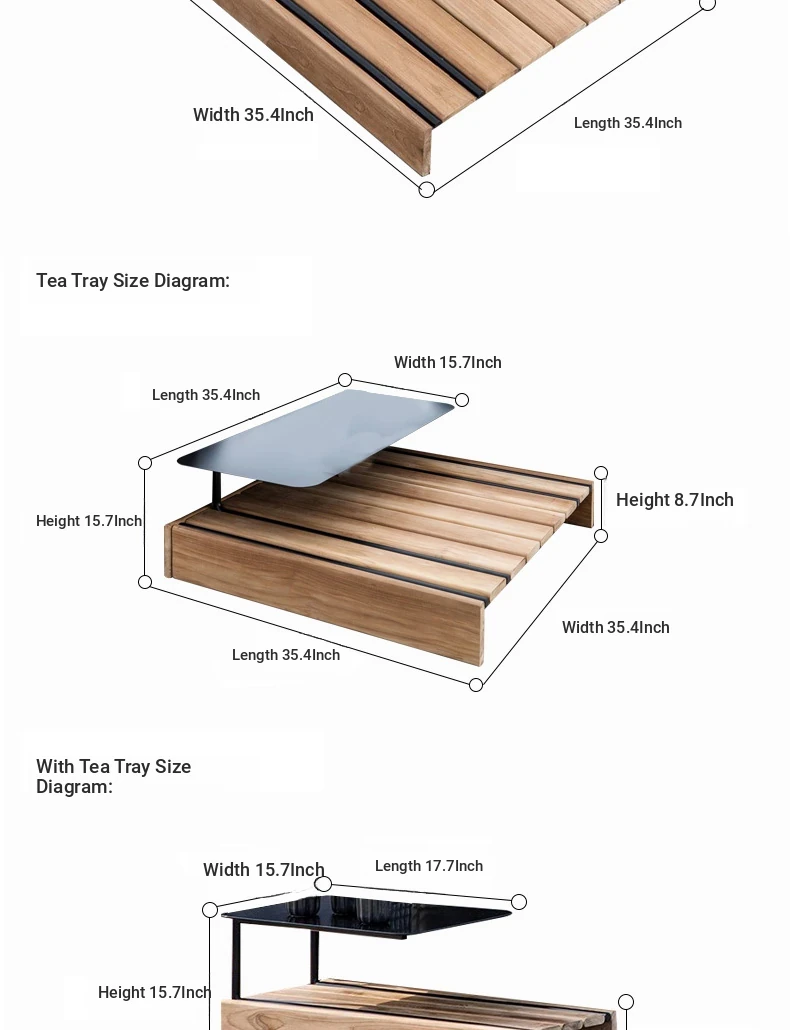 Width 35.4Inch

Length 35.4Inch

Tea Tray Size Diagram:

Width 15.7Inch

Length 35.4Inch

Height 15.7Inch

Height 8.7Inch

Width 35.4Inch

Length 35.4Inch

With Tea Tray Size Diagram:

Width 15.7Inch

Length 17.7Inch

Height 15.7Inch