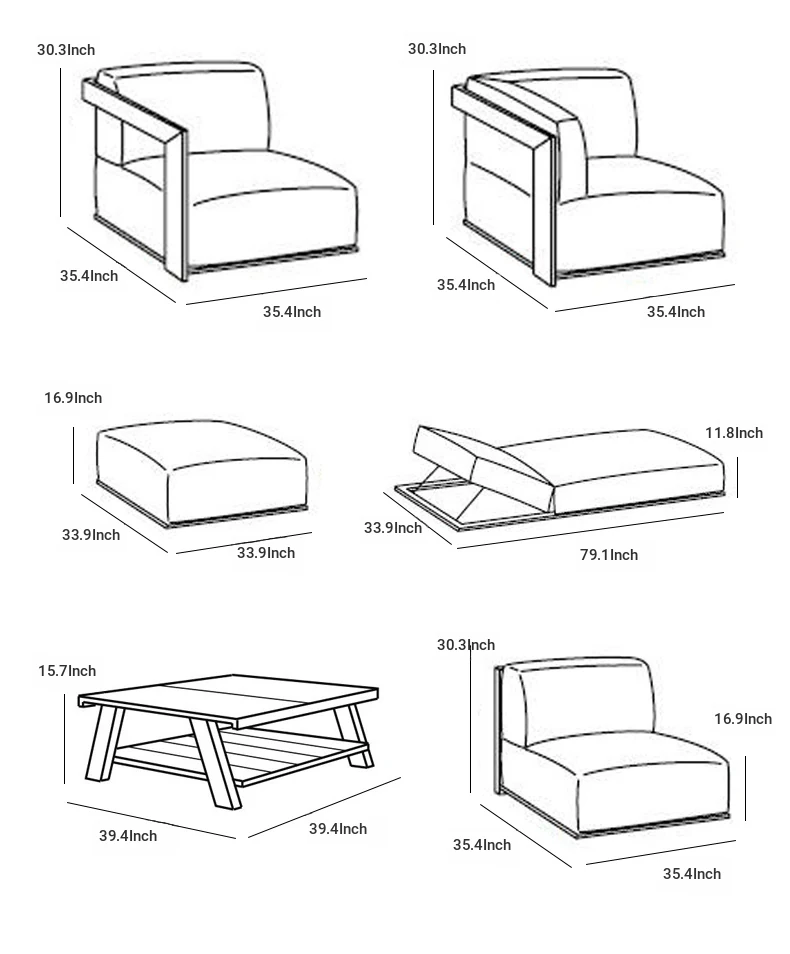 30.3Inch
35.4Inch
35.4Inch

30.3Inch
35.4Inch
35.4Inch

16.9Inch
33.9Inch
33.9Inch

11.8Inch
33.9Inch
79.1Inch

15.7Inch
39.4Inch
39.4Inch

30.3Inch
16.9Inch
35.4Inch
35.4Inch