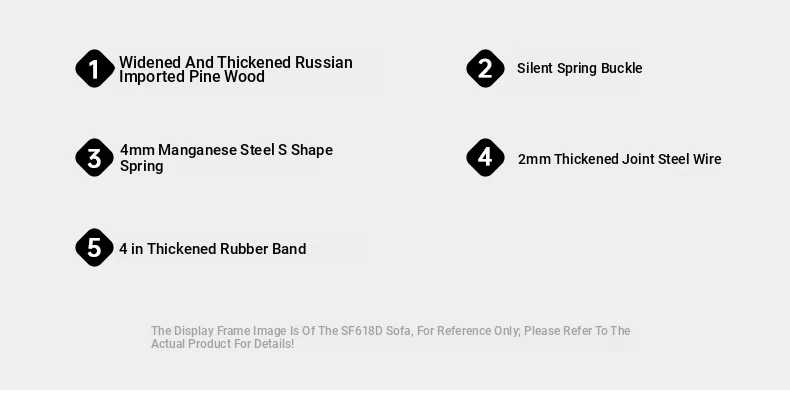 1 Widened And Thickened Russian Imported Pine Wood

2 Silent Spring Buckle

3 4mm Manganese Steel S Shape Spring

4 2mm Thickened Joint Steel Wire

5 4 in Thickened Rubber Band

The Display Frame Image Is Of The SF618D Sofa, For Reference Only; Please Refer To The Actual Product For Details!