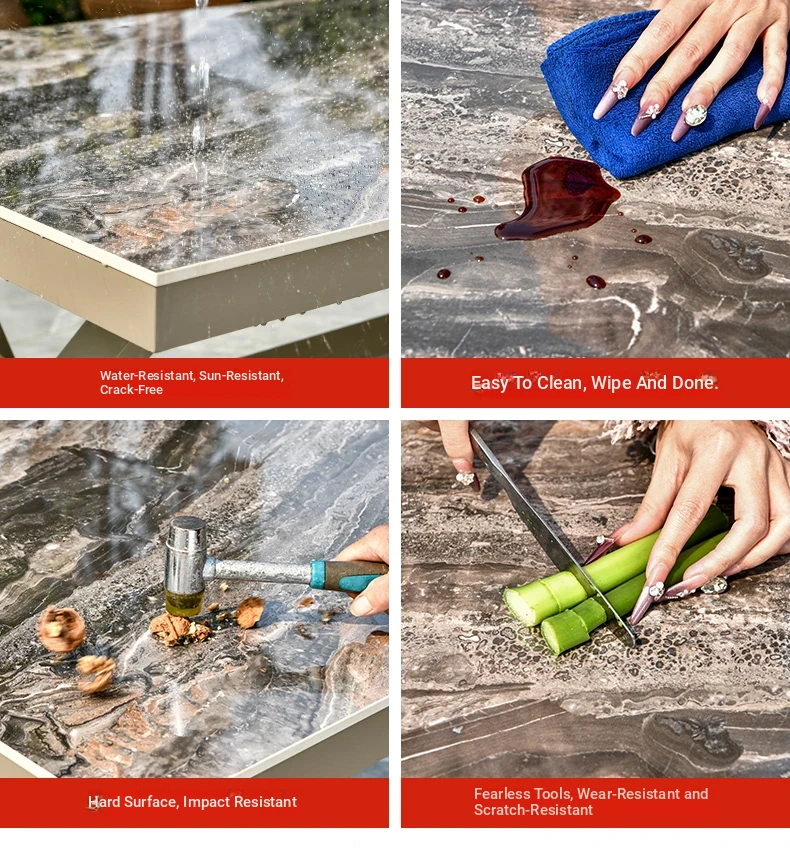 Water-Resistant, Sun-Resistant, Crack-Free

Easy To Clean, Wipe And Done.

Hard Surface, Impact Resistant

Fearless Tools, Wear-Resistant and Scratch-Resistant