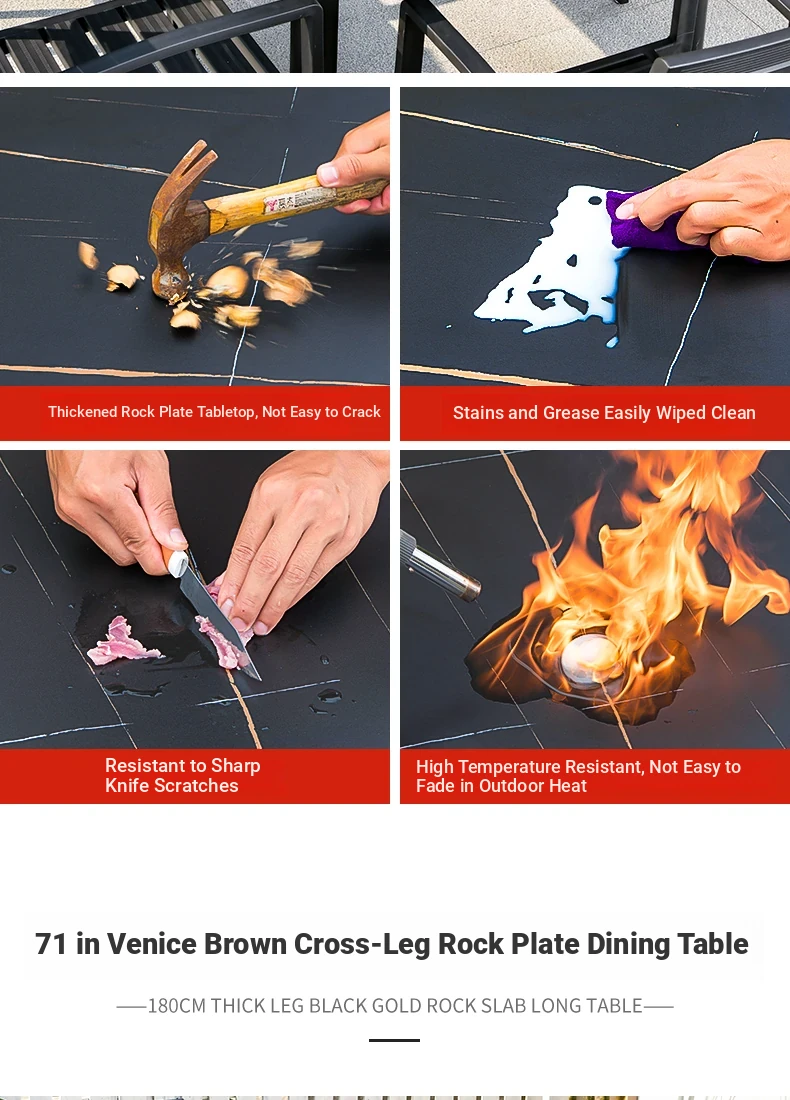 Thickened Rock Plate Tabletop, Not Easy to Crack

Stains and Grease Easily Wiped Clean

Resistant to Sharp Knife Scratches

High Temperature Resistant, Not Easy to Fade in Outdoor Heat

71 in Venice Brown Cross-Leg Rock Plate Dining Table

——180CM THICK LEG BLACK GOLD ROCK SLAB LONG TABLE——