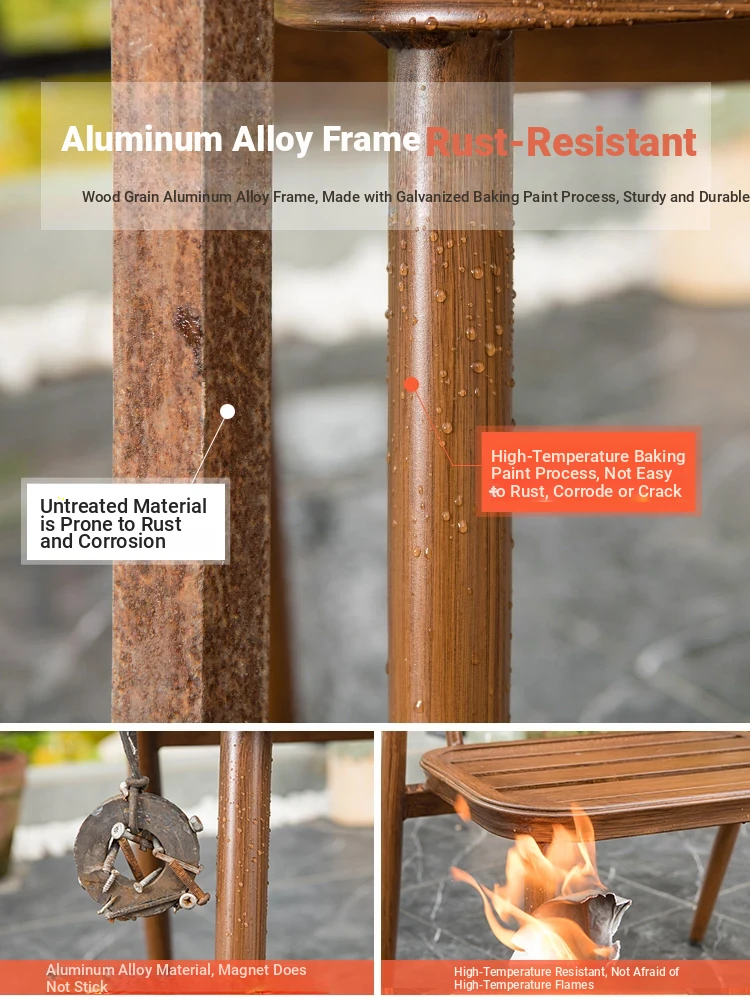 Aluminum Alloy Frame Rust-Resistant

Wood Grain Aluminum Alloy Frame, Made with Galvanized Baking Paint Process, Sturdy and Durable

Untreated Material is Prone to Rust and Corrosion

High-Temperature Baking Paint Process, Not Easy to Rust, Corrode or Crack

Aluminum Alloy Material, Magnet Does Not Stick

High-Temperature Resistant, Not Afraid of High-Temperature Flames