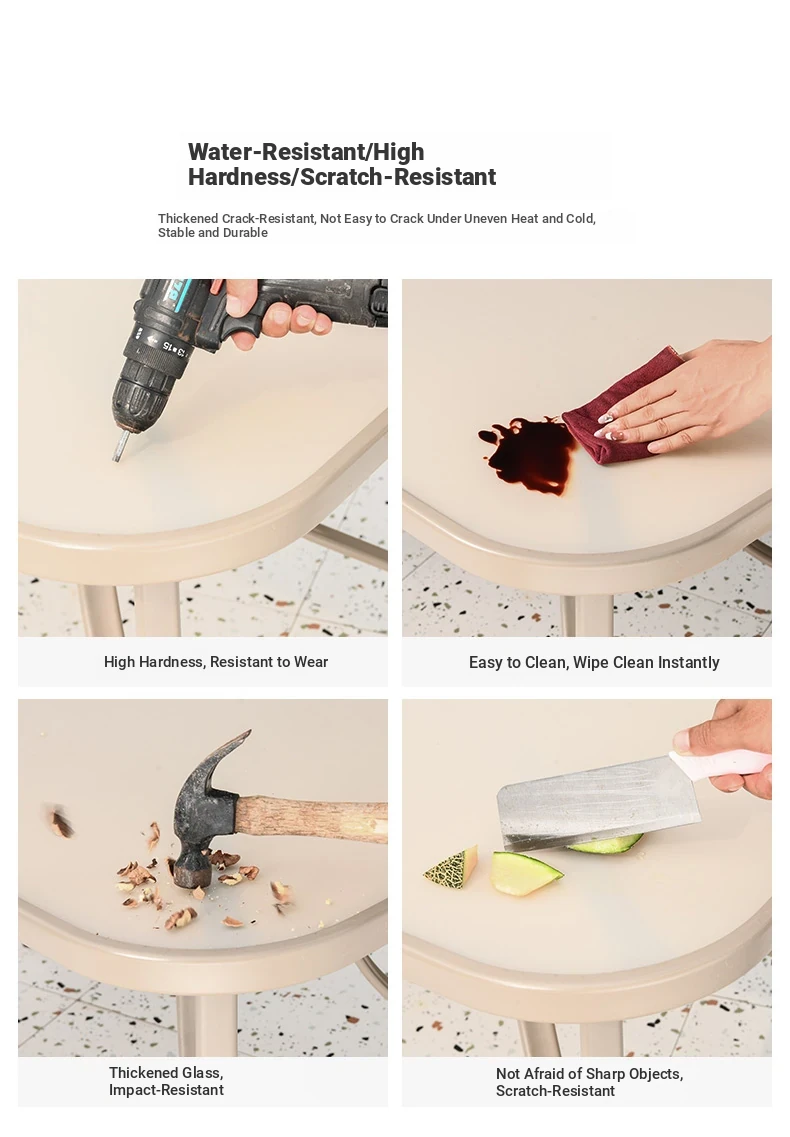 Water-Resistant/High Hardness/Scratch-Resistant

Thickened Crack-Resistant, Not Easy to Crack Under Uneven Heat and Cold, Stable and Durable

13•15

High Hardness, Resistant to Wear

Easy to Clean, Wipe Clean Instantly

Thickened Glass, Impact-Resistant

Not Afraid of Sharp Objects, Scratch-Resistant