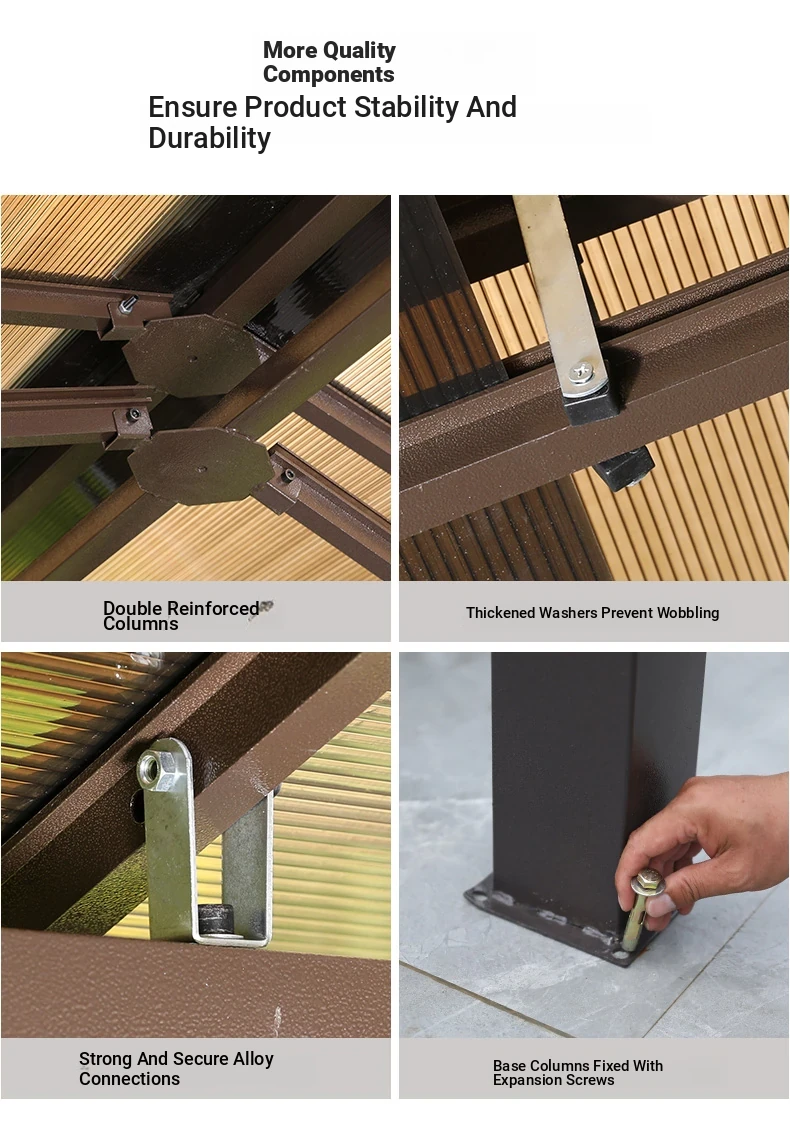 More Quality Components

Ensure Product Stability And Durability

Double Reinforced Columns

Thickened Washers Prevent Wobbling

Strong And Secure Alloy Connections

Base Columns Fixed With Expansion Screws