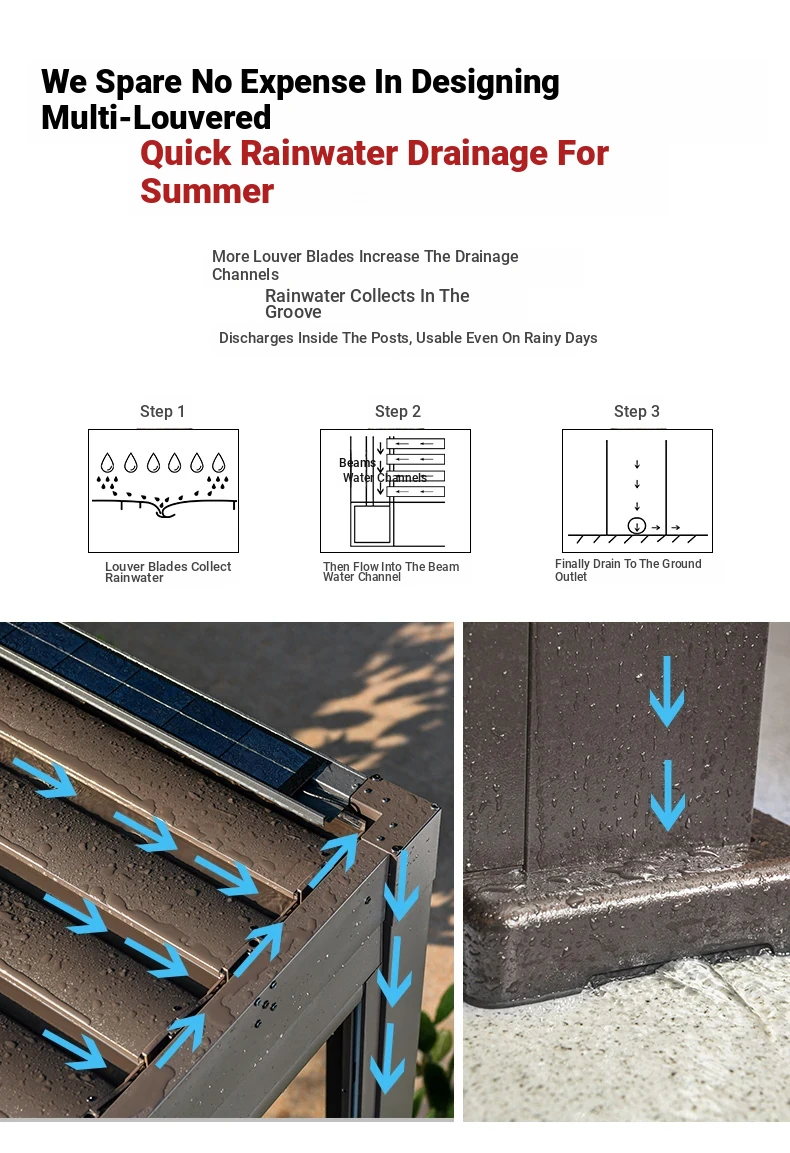 We Spare No Expense In Designing Multi-Louvered

Quick Rainwater Drainage For Summer

More Louver Blades Increase The Drainage Channels

Rainwater Collects In The Groove

Discharges Inside The Posts, Usable Even On Rainy Days

Step 1

Louver Blades Collect Rainwater

Step 2

Beams

Water Channels

Then Flow Into The Beam Water Channel

Step 3

Finally Drain To The Ground Outlet