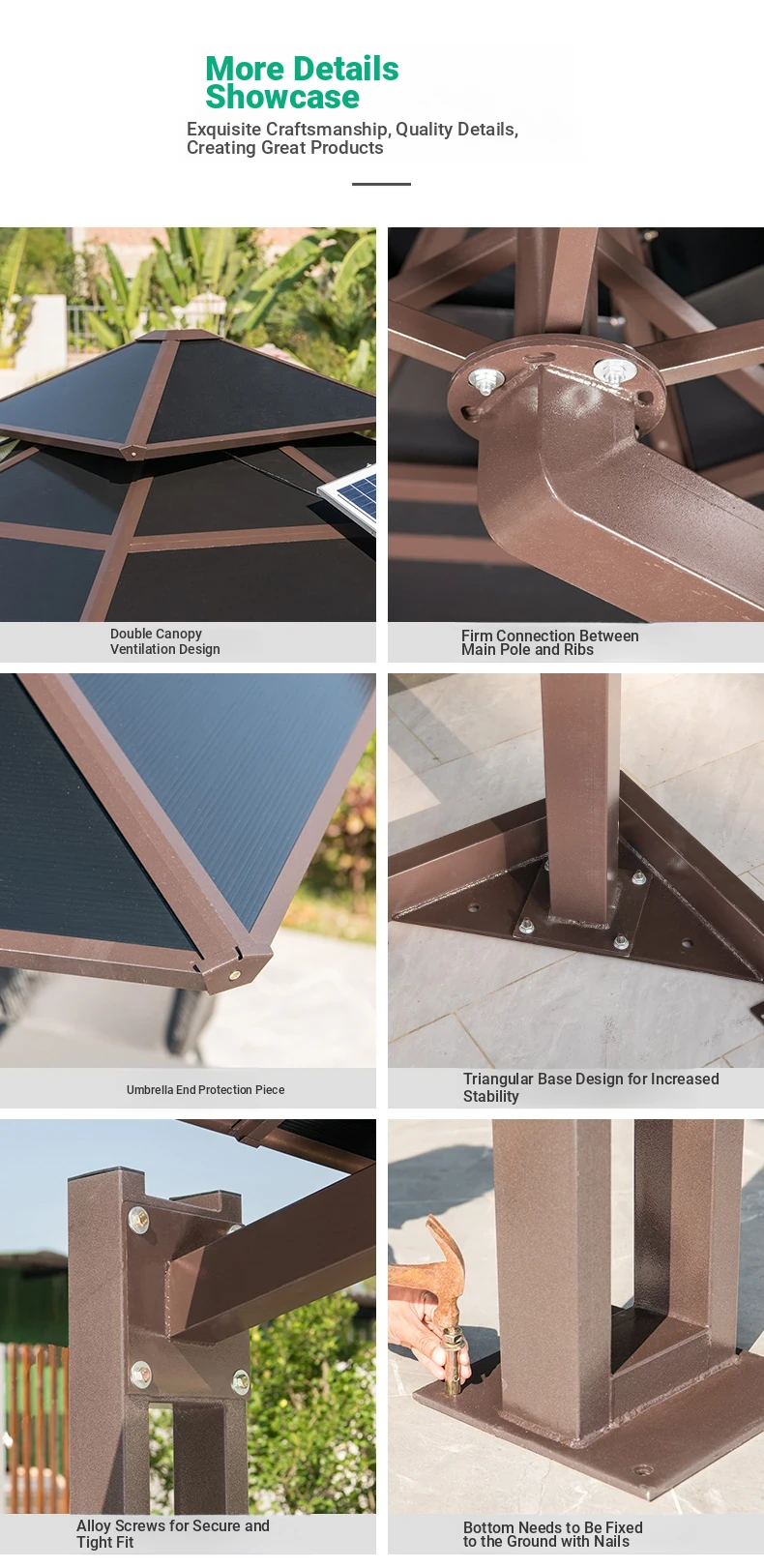 More Details Showcase

Exquisite Craftsmanship, Quality Details, Creating Great Products

Double Canopy Ventilation Design

Firm Connection Between Main Pole and Ribs

Umbrella End Protection Piece

Triangular Base Design for Increased Stability

Alloy Screws for Secure and Tight Fit

Bottom Needs to Be Fixed to the Ground with Nails