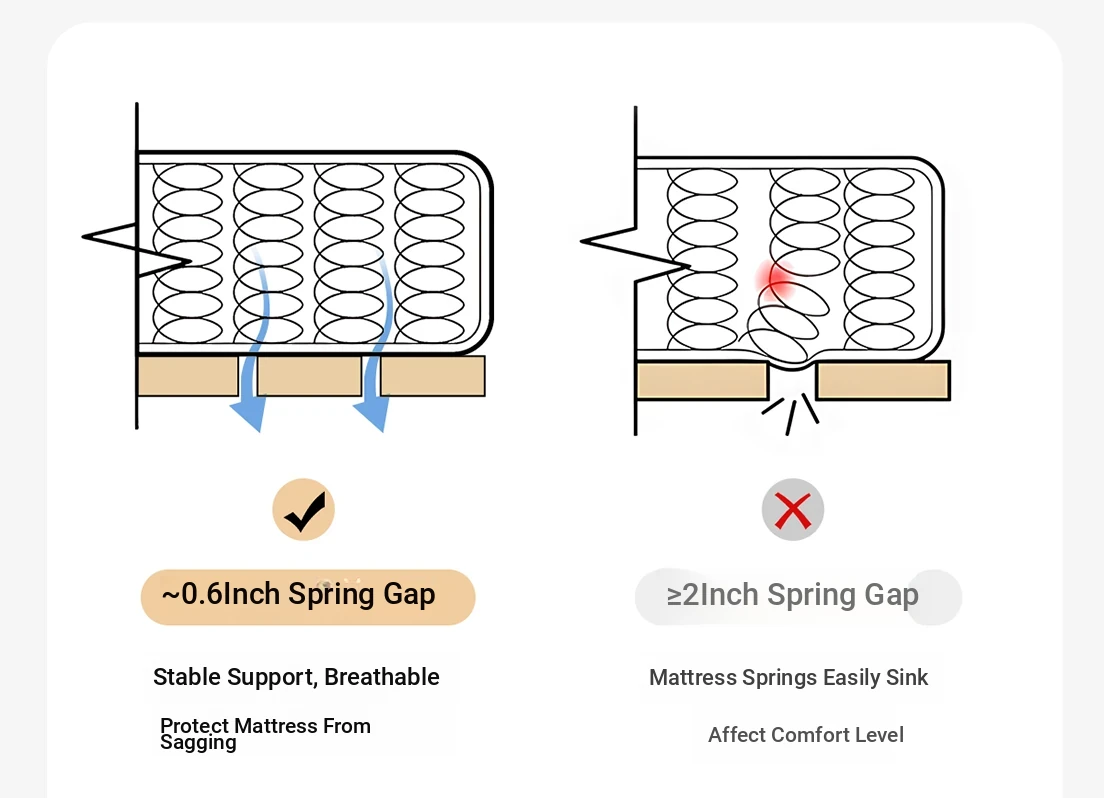 ~0.6Inch Spring Gap

Stable Support, Breathable

Protect Mattress From Sagging

≥2Inch Spring Gap

Mattress Springs Easily Sink

Affect Comfort Level