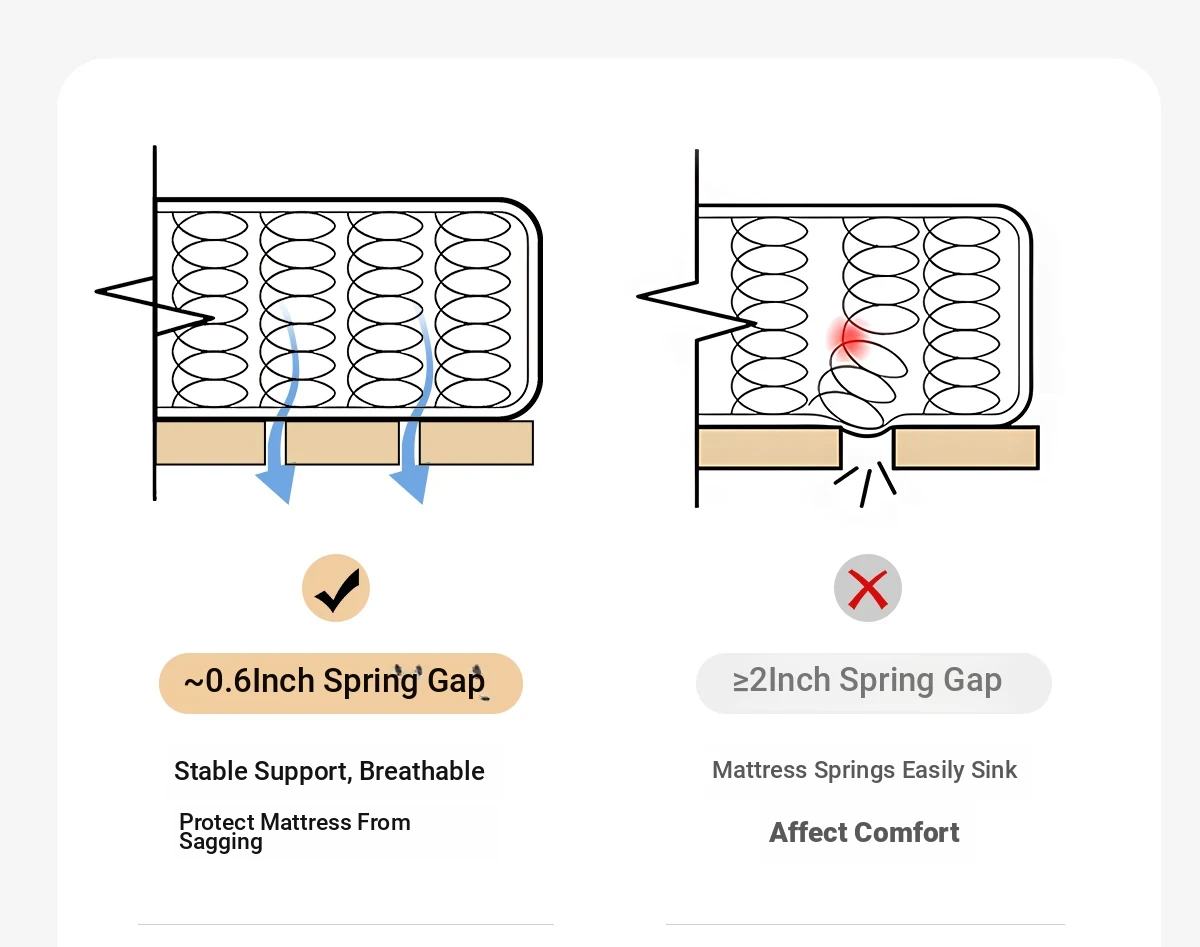 ~0.6Inch Spring Gap

Stable Support, Breathable

Protect Mattress From Sagging

≥2Inch Spring Gap

Mattress Springs Easily Sink

Affect Comfort