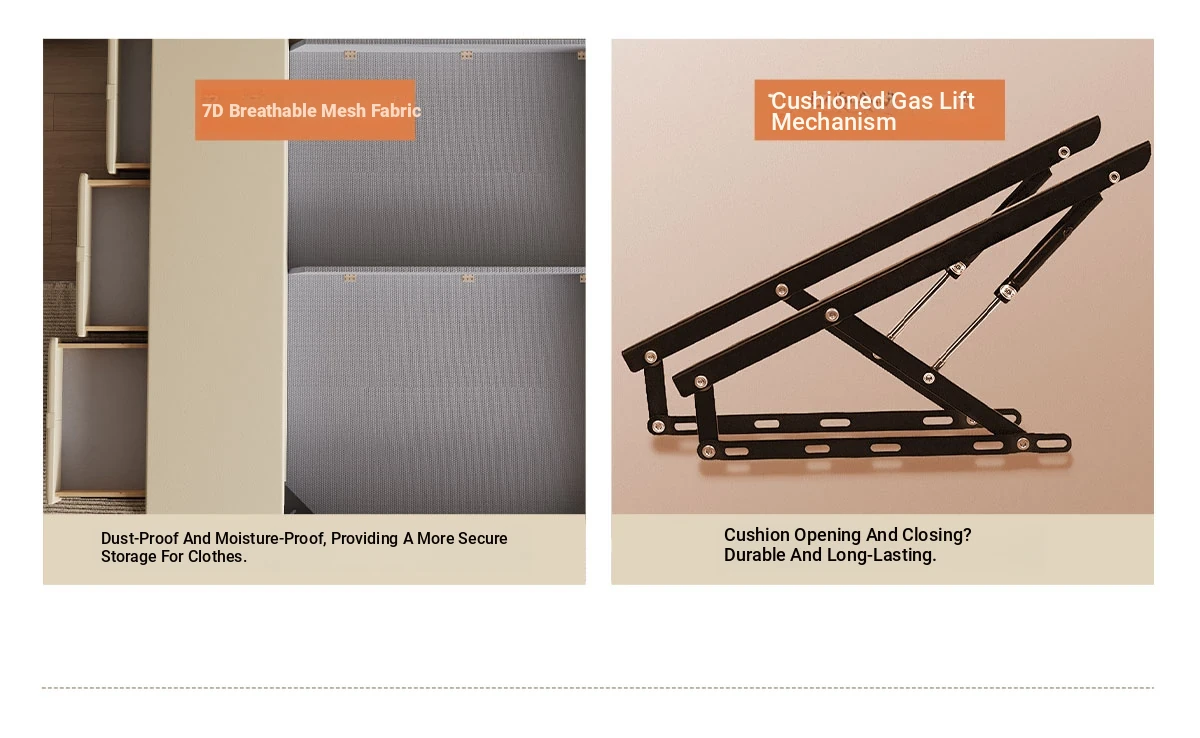 7D Breathable Mesh Fabric

Dust-Proof And Moisture-Proof, Providing A More Secure Storage For Clothes.

Cushioned Gas Lift Mechanism

Cushion Opening And Closing? Durable And Long-Lasting.