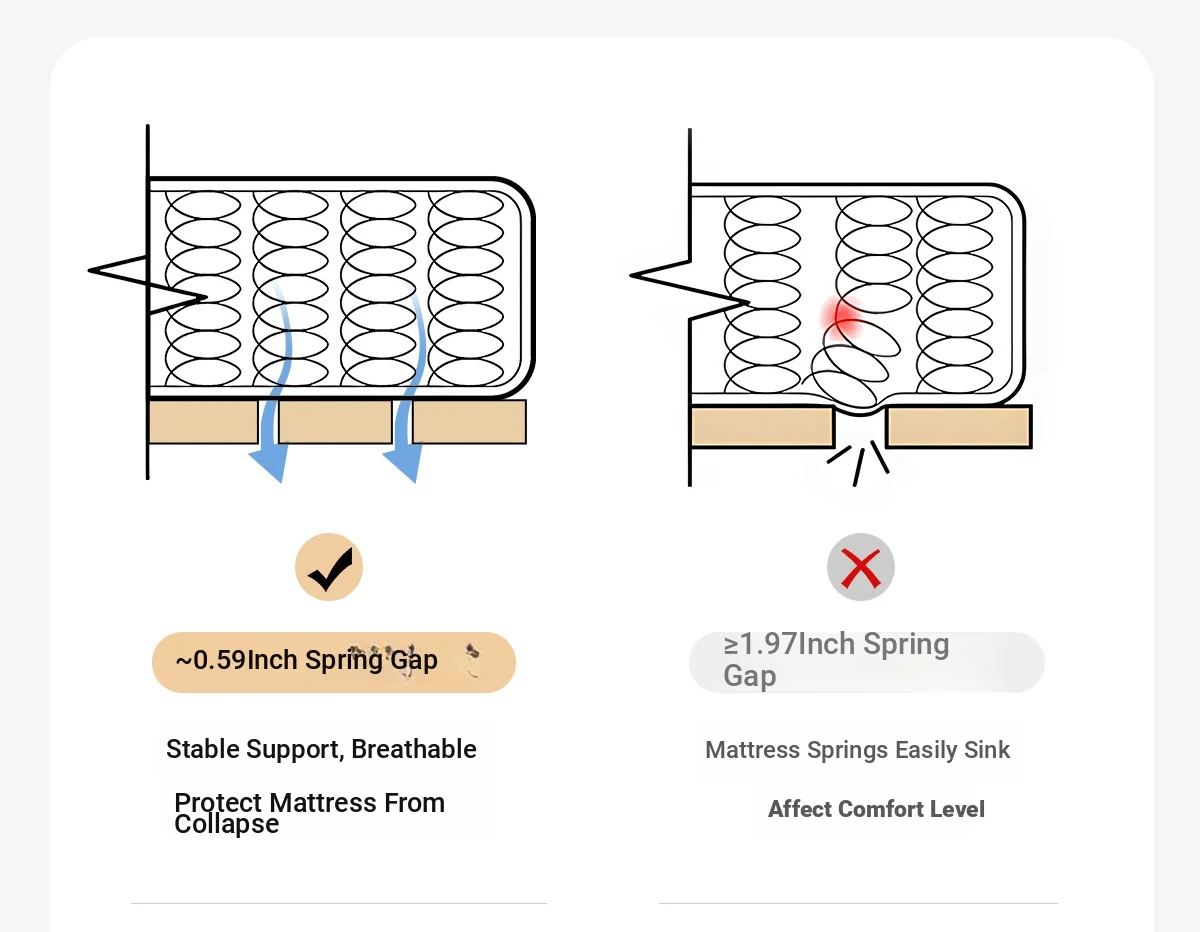 ~0.59Inch Spring Gap

Stable Support, Breathable

Protect Mattress From Collapse

≥1.97Inch Spring Gap

Mattress Springs Easily Sink

Affect Comfort Level