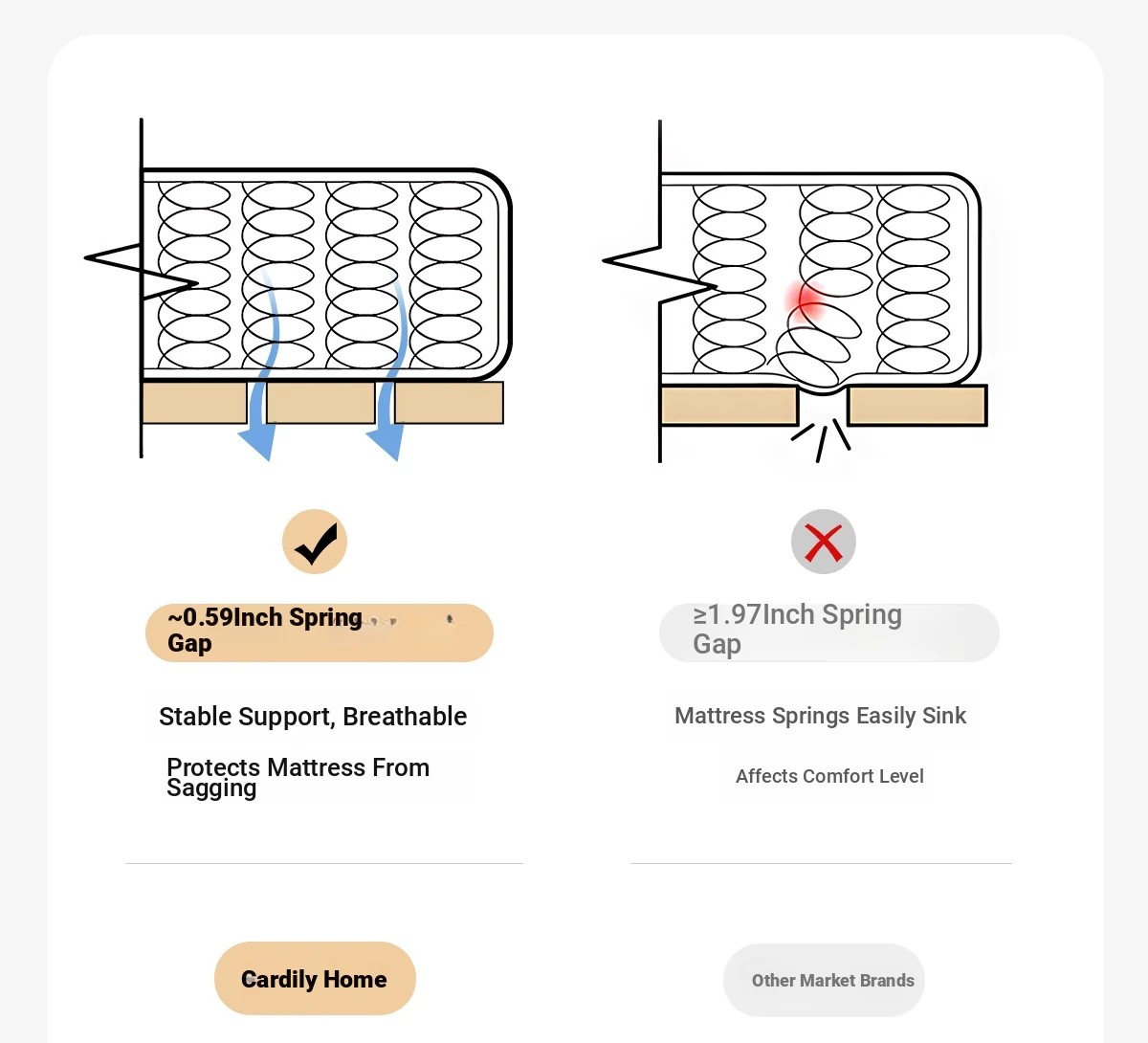 ~0.59Inch Spring Gap

Stable Support, Breathable

Protects Mattress From Sagging

Cardily Home

≥1.97Inch Spring Gap

Mattress Springs Easily Sink

Affects Comfort Level

Other Market Brands