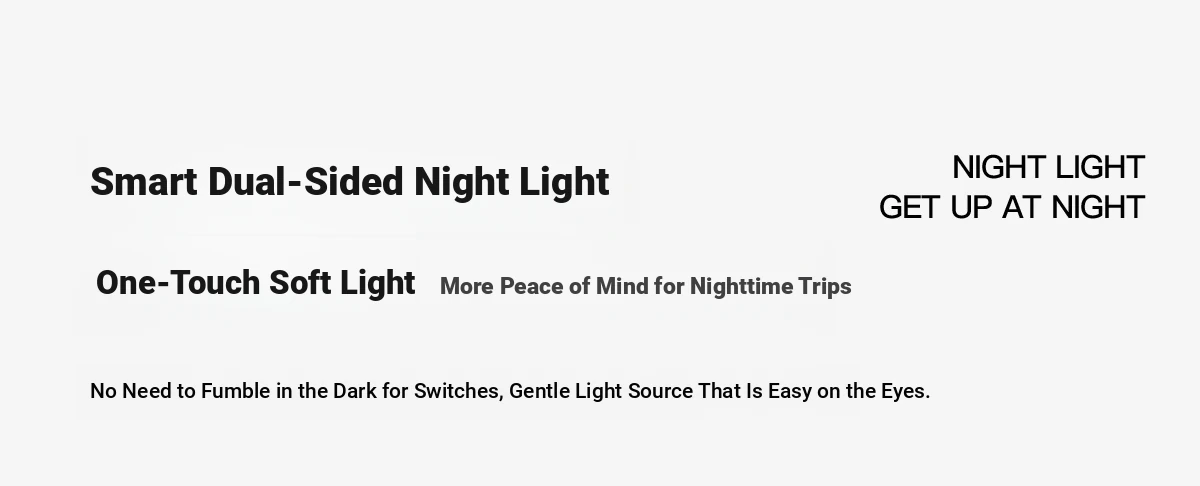 Smart Dual-Sided Night Light

NIGHT LIGHT
GET UP AT NIGHT

One-Touch Soft Light More Peace of Mind for Nighttime Trips

No Need to Fumble in the Dark for Switches, Gentle Light Source That Is Easy on the Eyes.