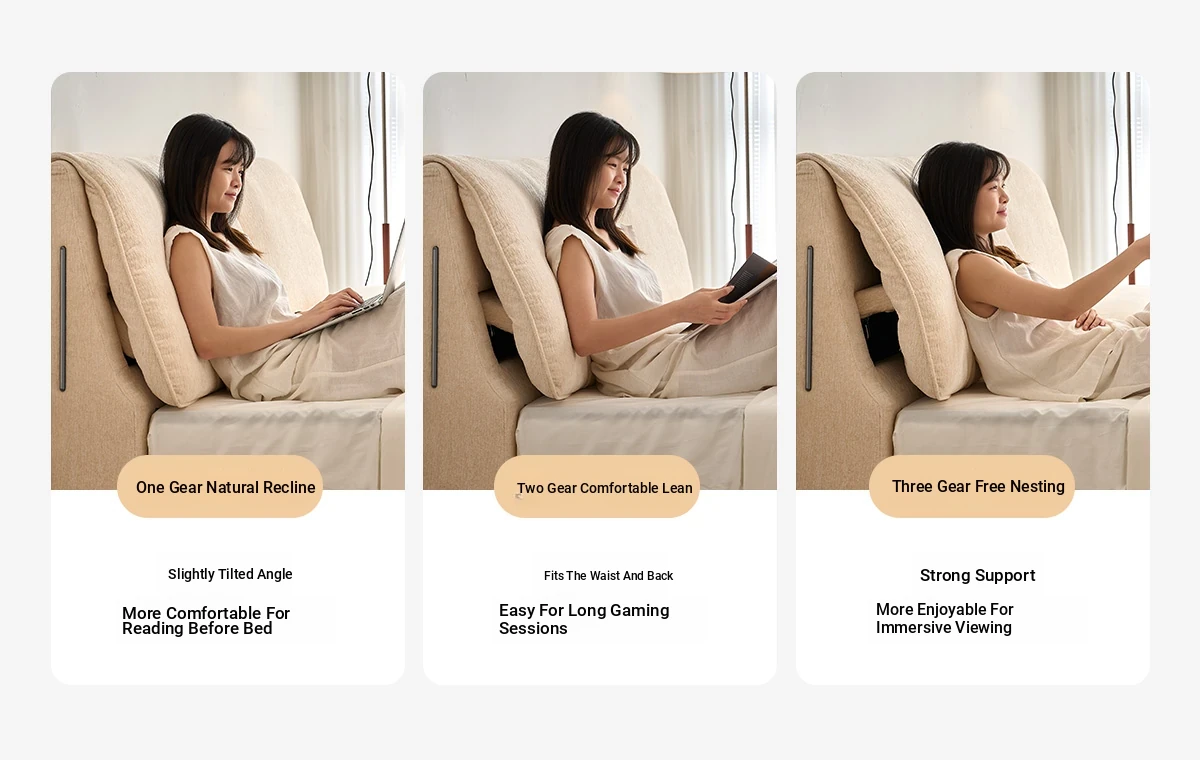 One Gear Natural Recline

Slightly Tilted Angle

More Comfortable For Reading Before Bed

Two Gear Comfortable Lean

Fits The Waist And Back

Easy For Long Gaming Sessions

Three Gear Free Nesting

Strong Support

More Enjoyable For Immersive Viewing