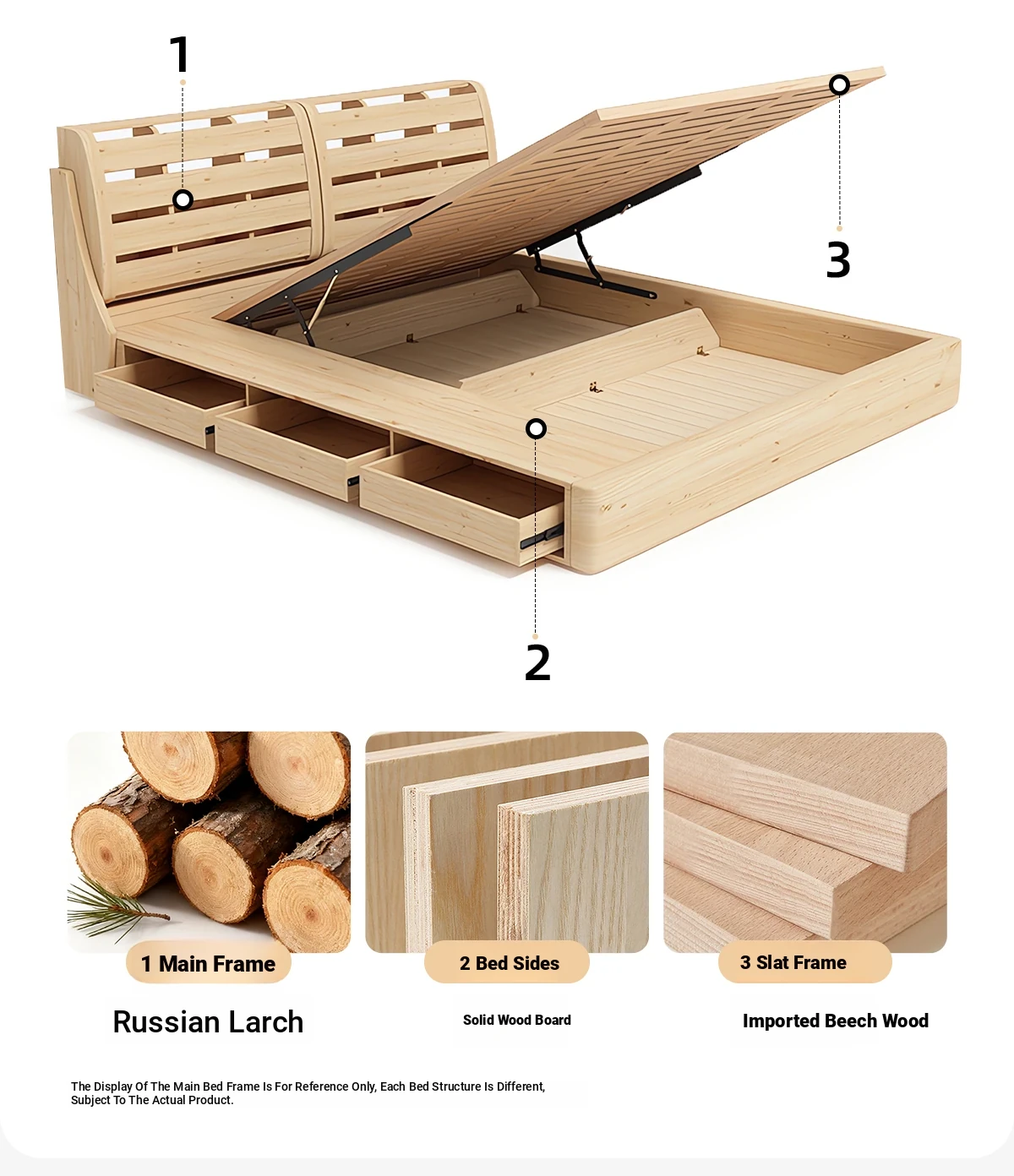 1

3

2

1 Main Frame

Russian Larch

2 Bed Sides

Solid Wood Board

3 Slat Frame

Imported Beech Wood

The Display Of The Main Bed Frame Is For Reference Only, Each Bed Structure Is Different, Subject To The Actual Product.