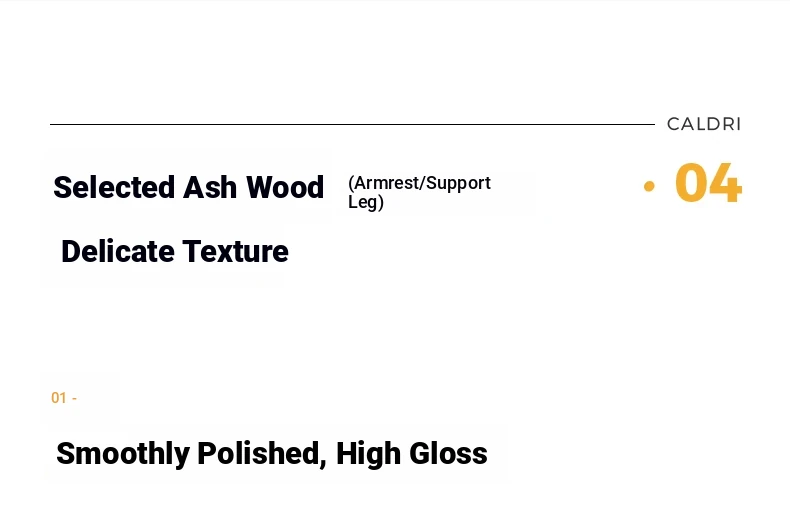 CALDRI

Selected Ash Wood (Armrest/Support Leg)

• 04

Delicate Texture

01 -

Smoothly Polished, High Gloss