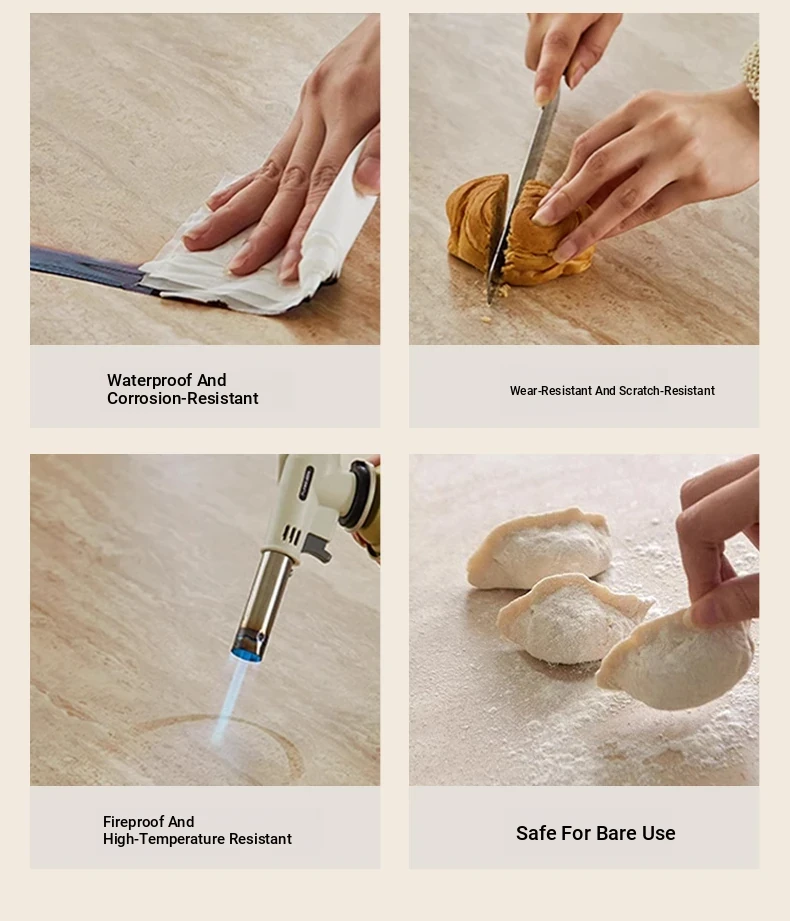 Waterproof And
Corrosion-Resistant

Wear-Resistant And Scratch-Resistant

Fireproof And
High-Temperature Resistant

Safe For Bare Use