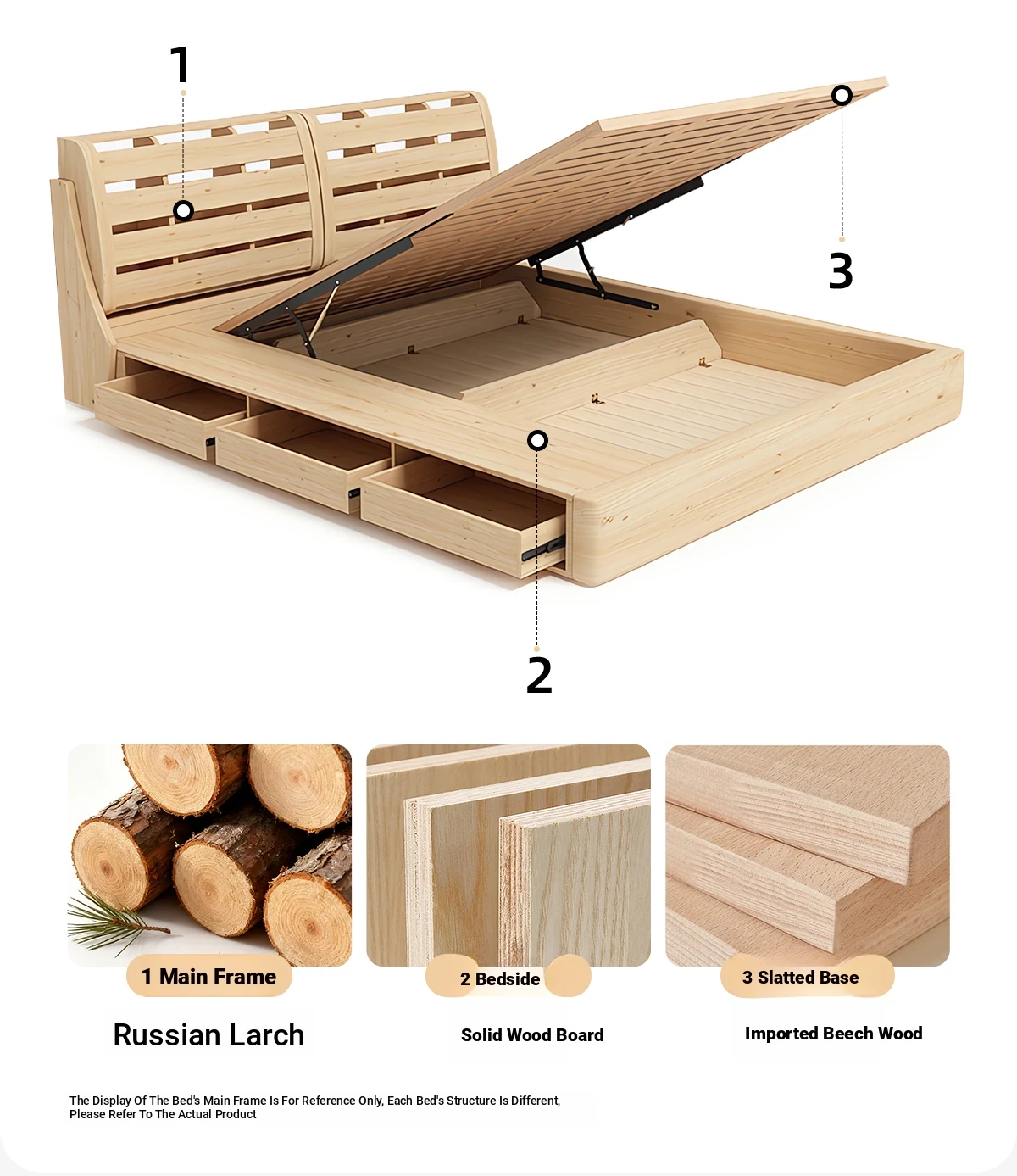 1

3

2

1 Main Frame

Russian Larch

2 Bedside

Solid Wood Board

3 Slatted Base

Imported Beech Wood

The Display Of The Bed's Main Frame Is For Reference Only, Each Bed's Structure Is Different, Please Refer To The Actual Product