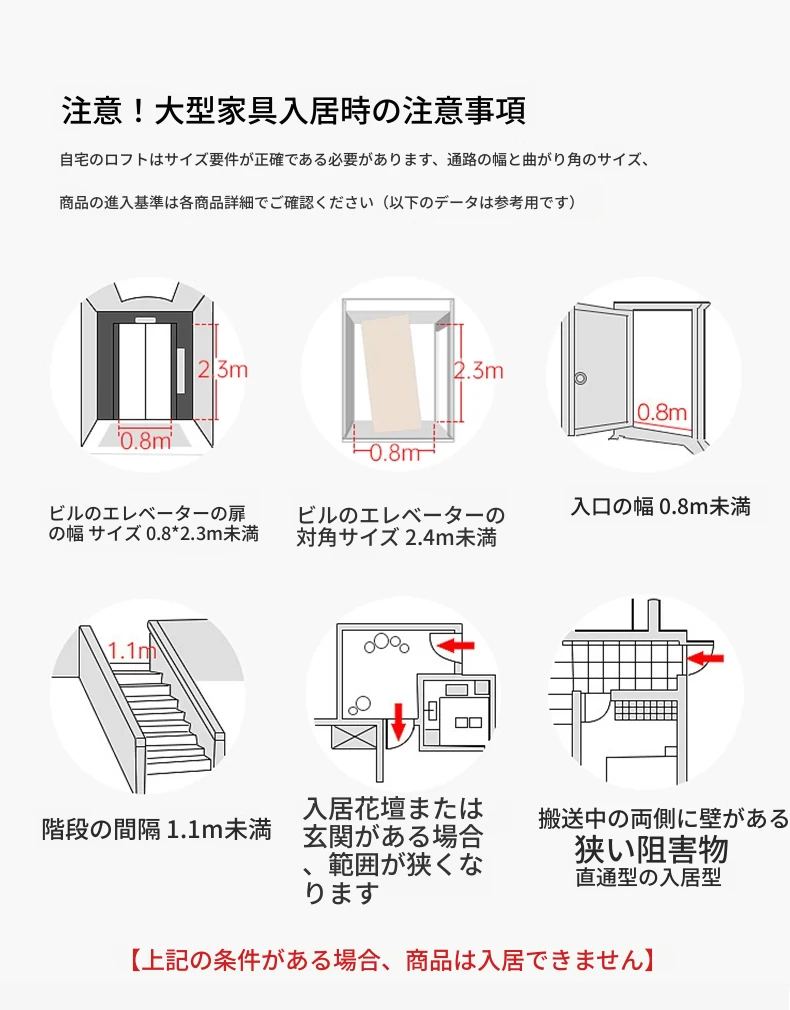 注意！大型家具入居時の注意事項

自宅のロフトはサイズ要件が正確である必要があります、通路の幅と曲がり角のサイズ、

商品の進入基準は各商品詳細でご確認ください（以下のデータは参考用です）

2.3m
0.8m

ビルのエレベーターの扉の幅 サイズ 0.8*2.3m未満

2.3m
0.8m

ビルのエレベーターの対角サイズ 2.4m未満

0.8m

入口の幅 0.8m未満

1.1m

階段の間隔 1.1m未満

入居花壇または玄関がある場合、範囲が狭くなります

搬送中の両側に壁がある
狭い阻害物
直通型の入居型

【上記の条件がある場合、商品は入居できません】