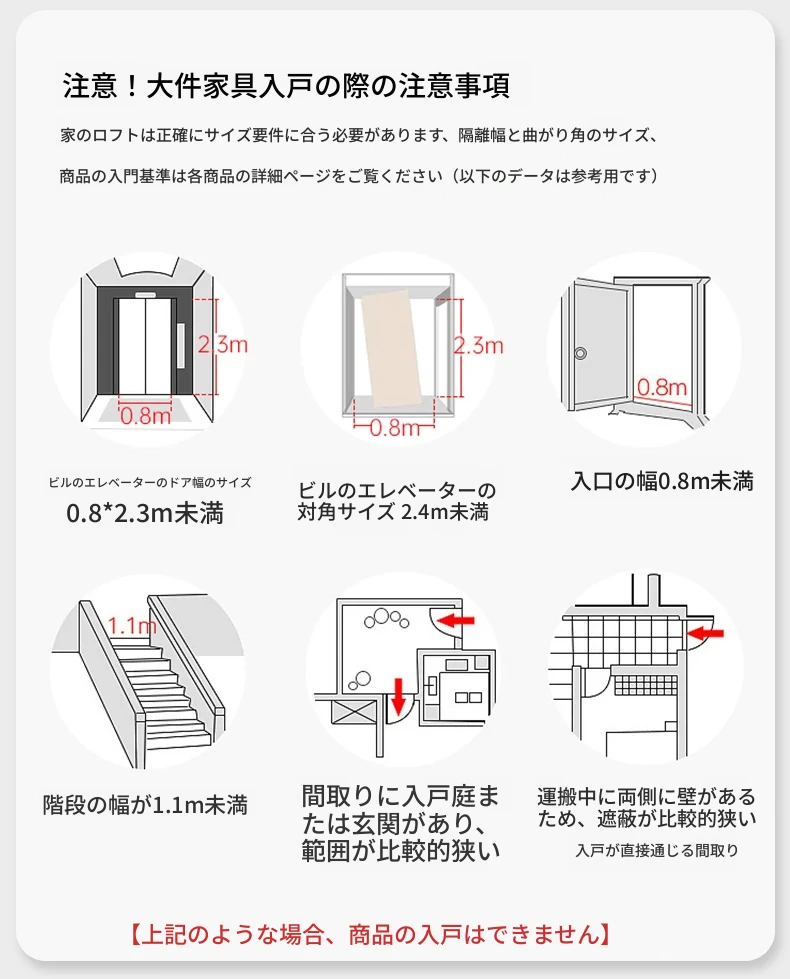 注意！大件家具入戸の際の注意事項

家のロフトは正確にサイズ要件に合う必要があります、隔離幅と曲がり角のサイズ、

商品の入門基準は各商品の詳細ページをご覧ください（以下のデータは参考用です）

2.3m

0.8m

ビルのエレベーターのドア幅のサイズ

0.8*2.3m未満

2.3m

0.8m

ビルのエレベーターの対角サイズ 2.4m未満

0.8m

入口の幅0.8m未満

1.1m

階段の幅が1.1m未満

間取りに入戸庭または玄関があり、範囲が比較的狭い

運搬中に両側に壁があるため、遮蔽が比較的狭い

入戸が直接通じる間取り

【上記のような場合、商品の入戸はできません】