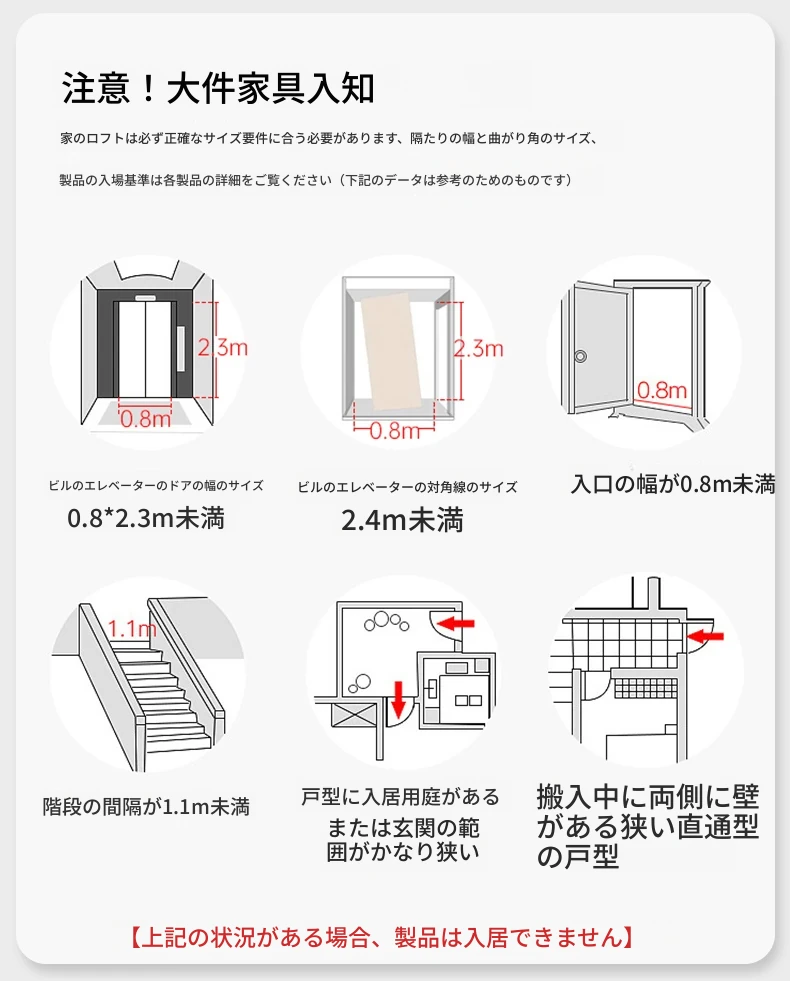 注意！大件家具入知

家のロフトは必ず正確なサイズ要件に合う必要があります、隔たりの幅と曲がり角のサイズ、

製品の入場基準は各製品の詳細をご覧ください（下記のデータは参考のためのものです）

2.3m

0.8m

ビルのエレベーターのドアの幅のサイズ

0.8*2.3m未満

2.3m

0.8m

ビルのエレベーターの対角線のサイズ

2.4m未満

0.8m

入口の幅が0.8m未満

1.1m

階段の間隔が1.1m未満

戸型に入居用庭がある
または玄関の範囲がかなり狭い

搬入中に両側に壁がある狭い直通型の戸型

【上記の状況がある場合、製品は入居できません】