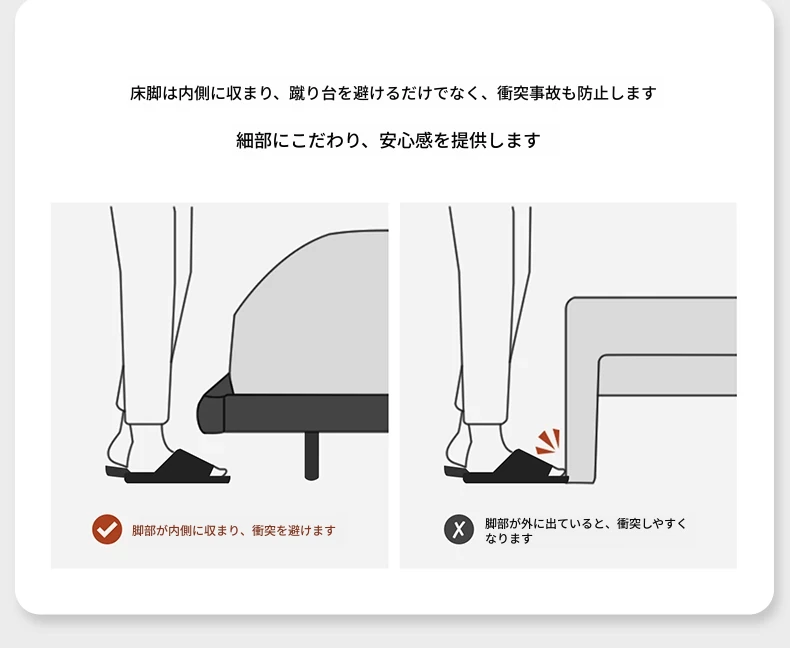 床脚は内側に収まり、蹴り台を避けるだけでなく、衝突事故も防止します

細部にこだわり、安心感を提供します

脚部が内側に収まり、衝突を避けます

脚部が外に出ていると、衝突しやすくなります