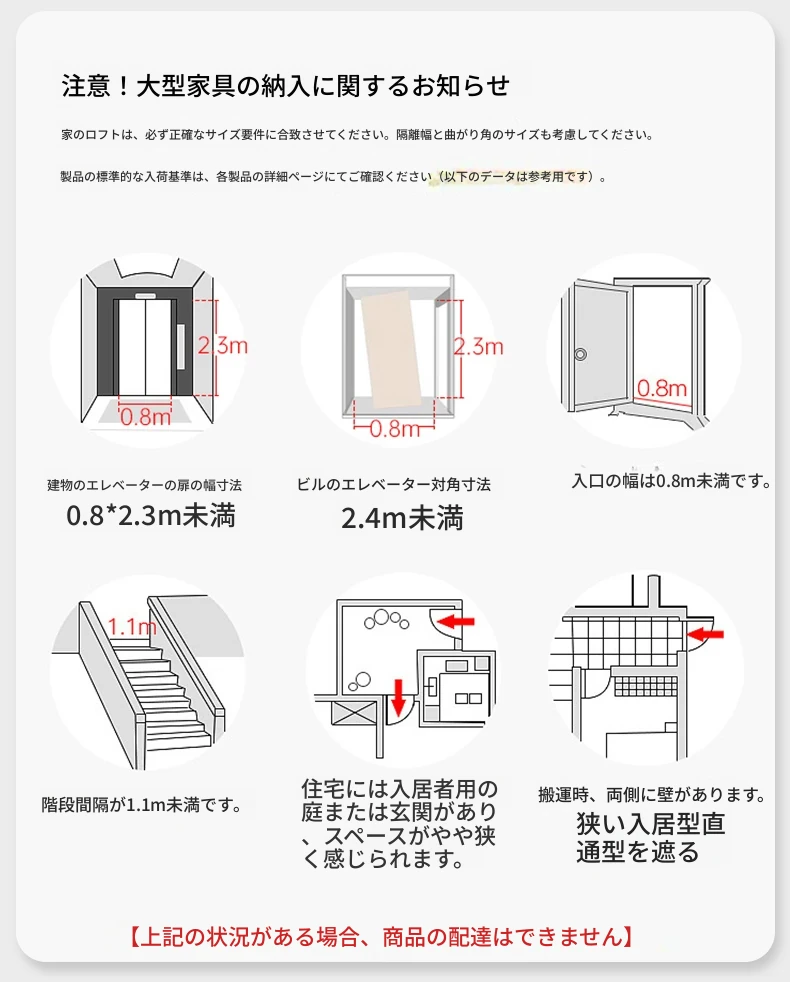 注意！大型家具の納入に関するお知らせ

家のロフトは、必ず正確なサイズ要件に合致させてください。隔離幅と曲がり角のサイズも考慮してください。

製品の標準的な入荷基準は、各製品の詳細ページにてご確認ください（以下のデータは参考用です）。

2.3m
0.8m
建物のエレベーターの扉の幅寸法
0.8*2.3m未満

2.3m
0.8m
ビルのエレベーター対角寸法
2.4m未満

0.8m
入口の幅は0.8m未満です。

1.1m
階段間隔が1.1m未満です。

住宅には入居者用の庭または玄関があり、スペースがやや狭く感じられます。

搬運時、両側に壁があります。
狭い入居型直通型を遮る

【上記の状況がある場合、商品の配達はできません】