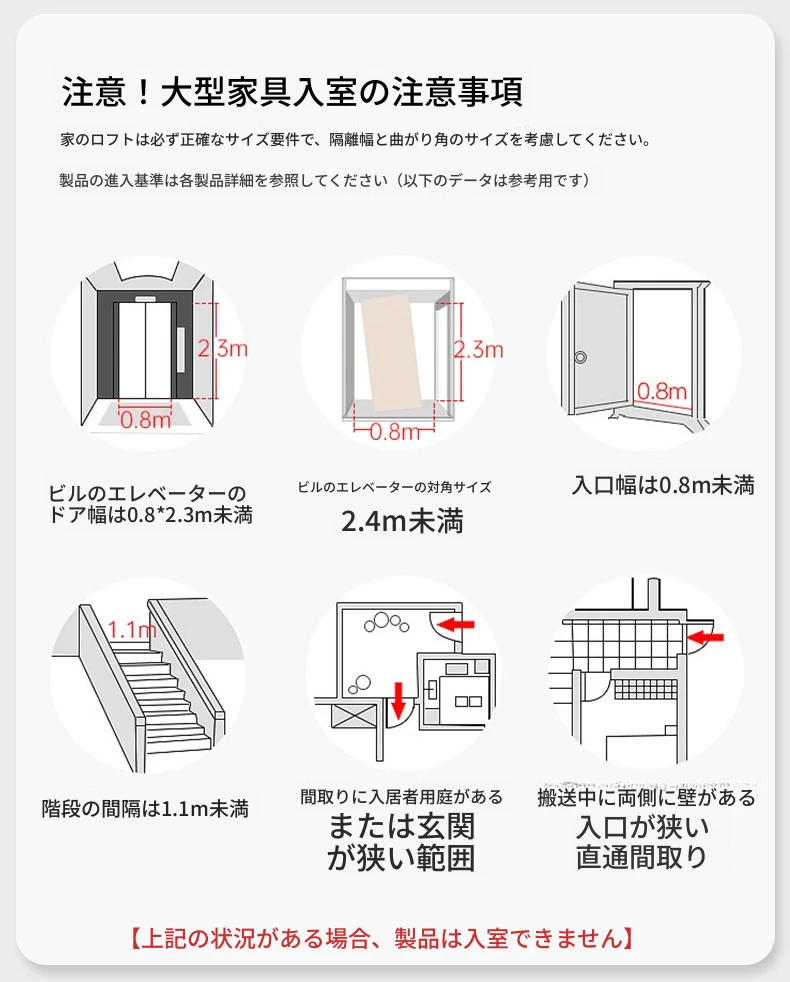 注意！大型家具入室の注意事項

家のロフトは必ず正確なサイズ要件で、隔離幅と曲がり角のサイズを考慮してください。

製品の進入基準は各製品詳細を参照してください（以下のデータは参考用です）

2.3m
0.8m

ビルのエレベーターのドア幅は0.8*2.3m未満

2.3m
0.8m

ビルのエレベーターの対角サイズ
2.4m未満

0.8m

入口幅は0.8m未満

1.1m

階段の間隔は1.1m未満

間取りに入居者用庭がある
または玄関が狭い範囲

搬送中に両側に壁がある
入口が狭い直通間取り

【上記の状況がある場合、製品は入室できません】