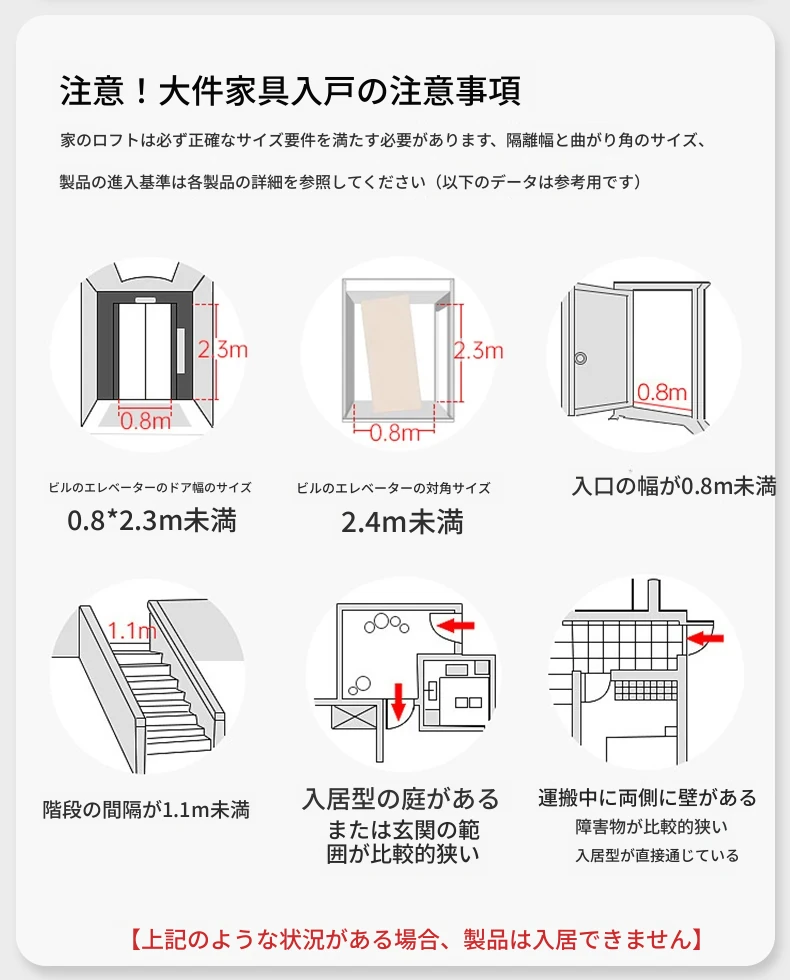 注意！大件家具入戸の注意事項

家のロフトは必ず正確なサイズ要件を満たす必要があります、隔離幅と曲がり角のサイズ、

製品の進入基準は各製品の詳細を参照してください（以下のデータは参考用です）

2.3m

0.8m

ビルのエレベーターのドア幅のサイズ
0.8*2.3m未満

2.3m

0.8m

ビルのエレベーターの対角サイズ
2.4m未満

0.8m

入口の幅が0.8m未満

1.1m

階段の間隔が1.1m未満

入居型の庭がある
または玄関の範囲が比較的狭い

運搬中に両側に壁がある
障害物が比較的狭い
入居型が直接通じている

【上記のような状況がある場合、製品は入居できません】