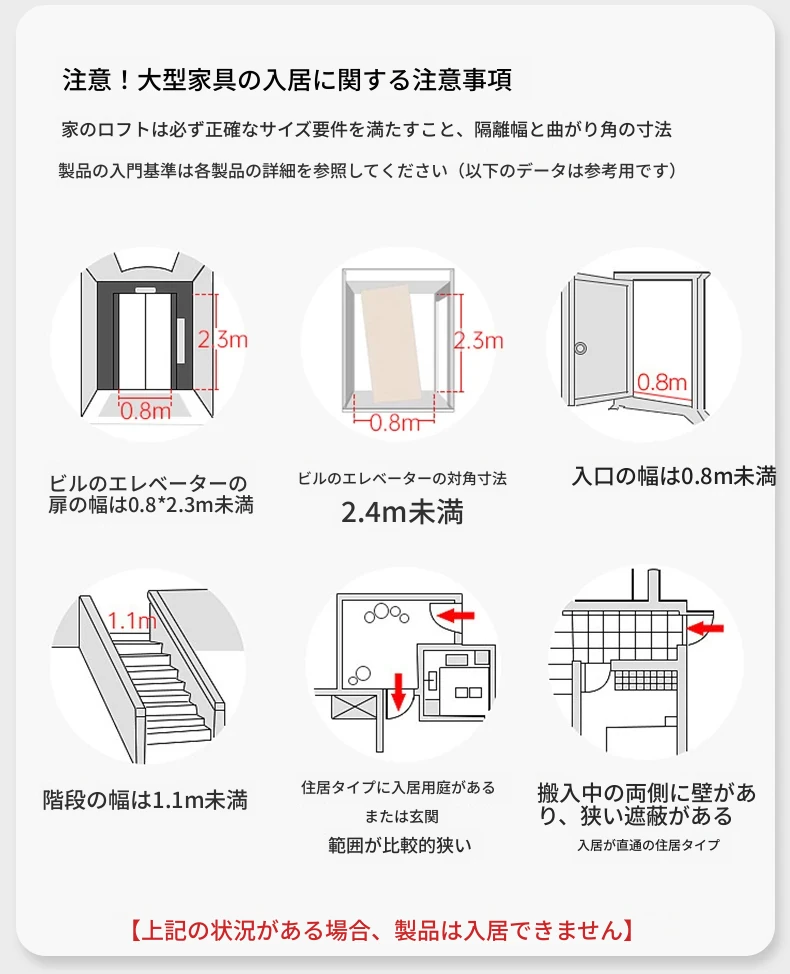 注意！大型家具の入居に関する注意事項

家のロフトは必ず正確なサイズ要件を満たすこと、隔離幅と曲がり角の寸法

製品の入門基準は各製品の詳細を参照してください（以下のデータは参考用です）

2.3m

0.8m

ビルのエレベーターの扉の幅は0.8*2.3m未満

2.3m

0.8m

ビルのエレベーターの対角寸法

2.4m未満

0.8m

入口の幅は0.8m未満

1.1m

階段の幅は1.1m未満

住居タイプに入居用庭がある

または玄関

範囲が比較的狭い

搬入中の両側に壁があり、狭い遮蔽がある

入居が直通の住居タイプ

【上記の状況がある場合、製品は入居できません】