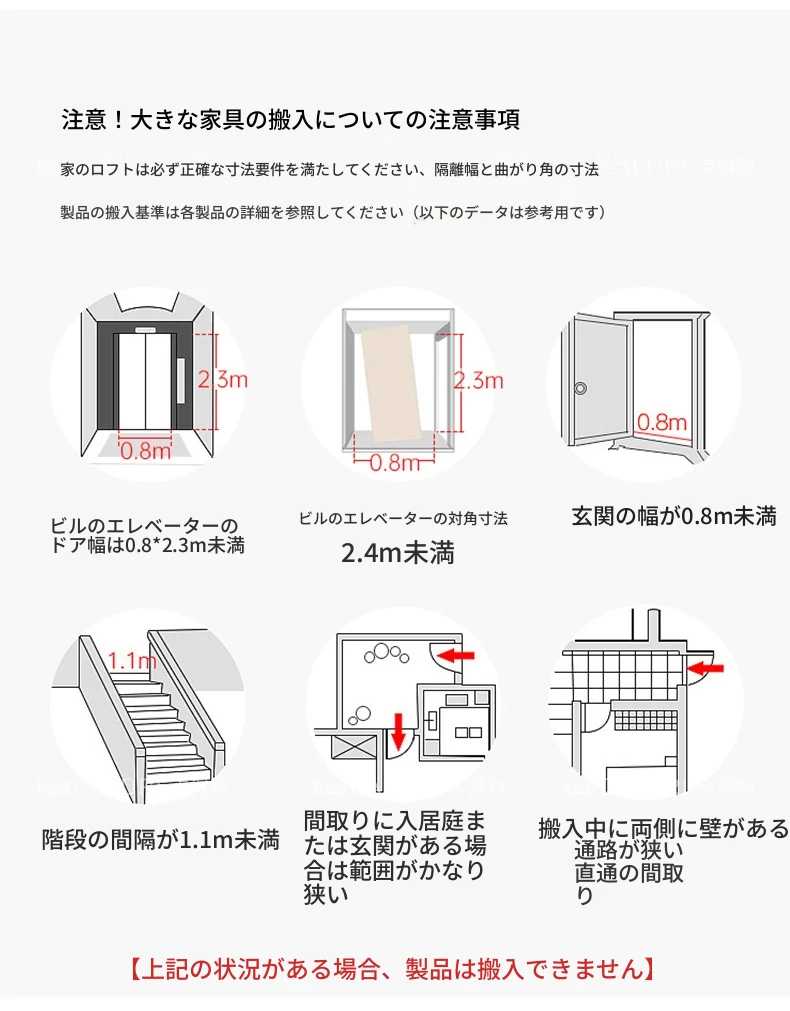 注意！大きな家具の搬入についての注意事項

家のロフトは必ず正確な寸法要件を満たしてください、隔離幅と曲がり角の寸法

製品の搬入基準は各製品の詳細を参照してください（以下のデータは参考用です）

2.3m

0.8m

ビルのエレベーターのドア幅は0.8*2.3m未満

2.3m

0.8m

ビルのエレベーターの対角寸法

2.4m未満

0.8m

玄関の幅が0.8m未満

1.1m

階段の間隔が1.1m未満

間取りに入居庭または玄関がある場合は範囲がかなり狭い

搬入中に両側に壁がある通路が狭い直通の間取り

【上記の状況がある場合、製品は搬入できません】