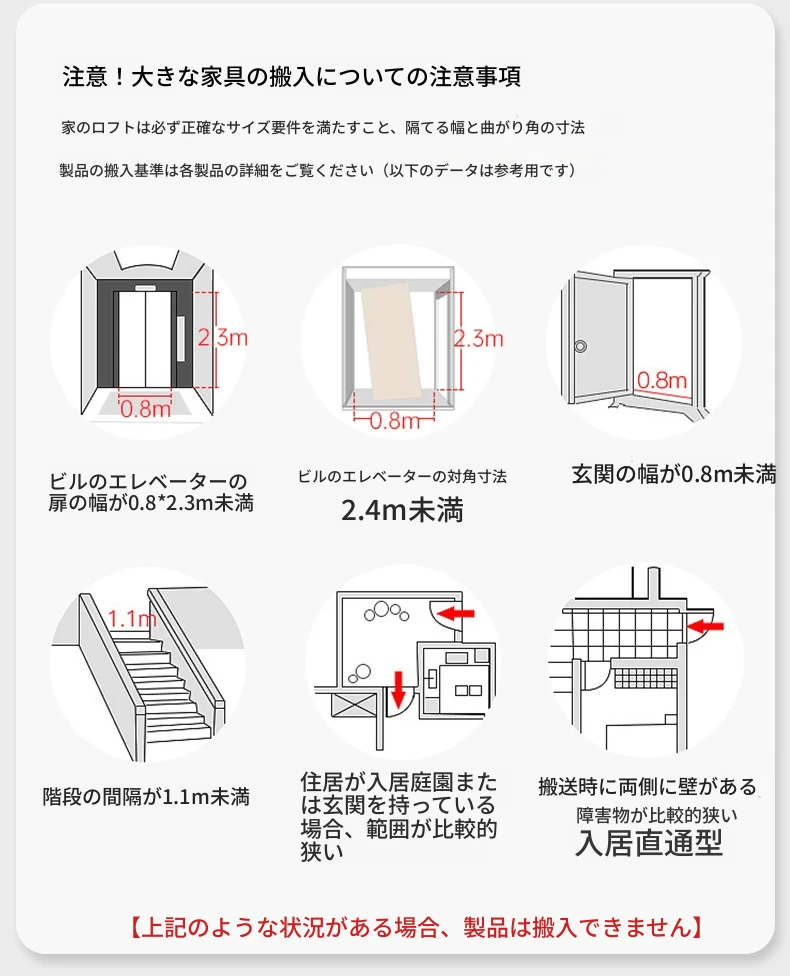 注意！大きな家具の搬入についての注意事項

家のロフトは必ず正確なサイズ要件を満たすこと、隔てる幅と曲がり角の寸法

製品の搬入基準は各製品の詳細をご覧ください（以下のデータは参考用です）

2.3m
0.8m

ビルのエレベーターの扉の幅が0.8*2.3m未満

2.3m
0.8m

ビルのエレベーターの対角寸法
2.4m未満

0.8m

玄関の幅が0.8m未満

1.1m

階段の間隔が1.1m未満

住居が入居庭園または玄関を持っている場合、範囲が比較的狭い

搬送時に両側に壁がある
障害物が比較的狭い
入居直通型

【上記のような状況がある場合、製品は搬入できません】