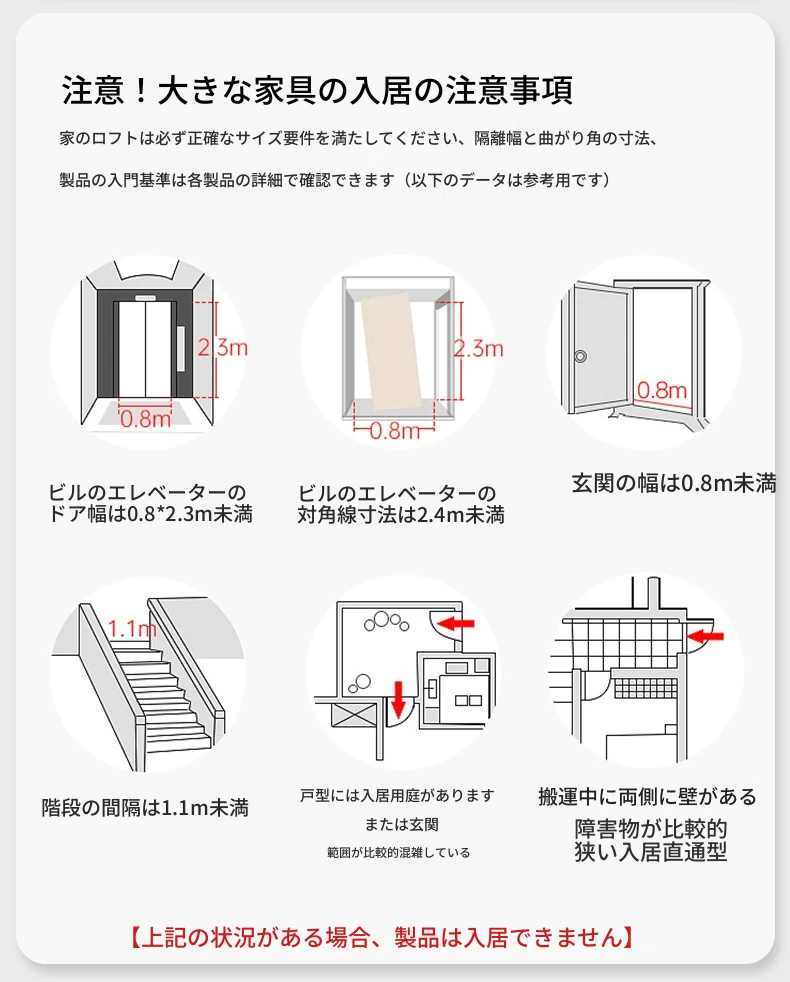 注意！大きな家具の入居の注意事項

家のロフトは必ず正確なサイズ要件を満たしてください、隔離幅と曲がり角の寸法、

製品の入門基準は各製品の詳細で確認できます（以下のデータは参考用です）

2.3m
0.8m

ビルのエレベーターのドア幅は0.8*2.3m未満

2.3m
0.8m

ビルのエレベーターの対角線寸法は2.4m未満

0.8m

玄関の幅は0.8m未満

1.1m

階段の間隔は1.1m未満

戸型には入居用庭があります

または玄関

範囲が比較的混雑している

搬運中に両側に壁がある

障害物が比較的狭い入居直通型

【上記の状況がある場合、製品は入居できません】