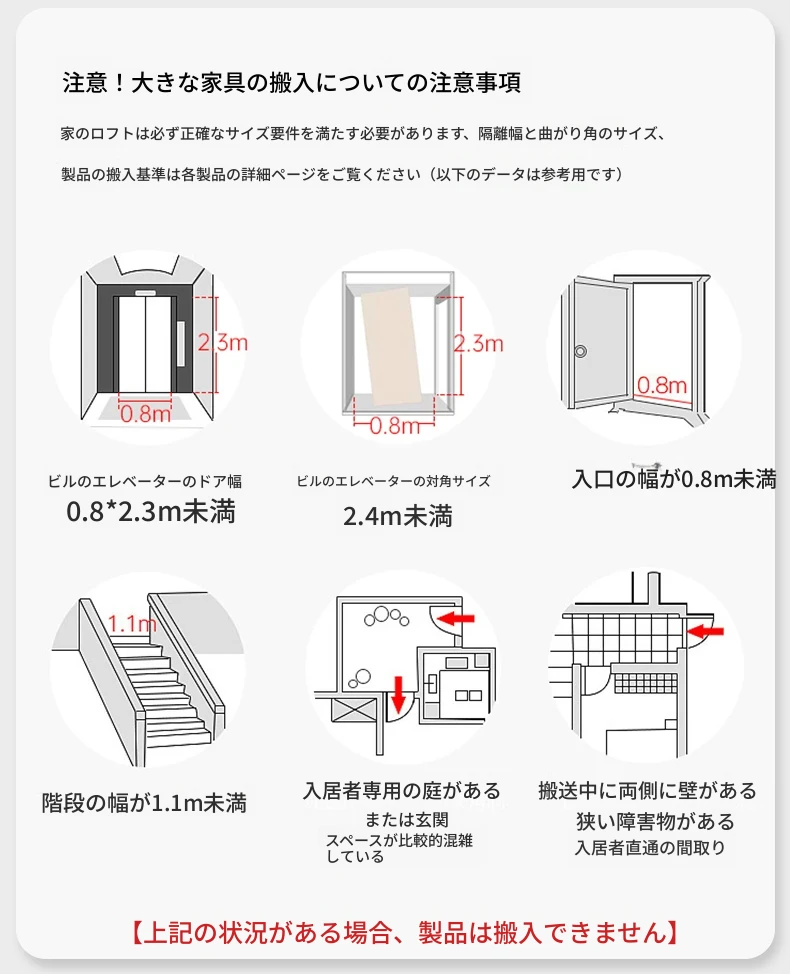 注意！大きな家具の搬入についての注意事項

家のロフトは必ず正確なサイズ要件を満たす必要があります、隔離幅と曲がり角のサイズ、

製品の搬入基準は各製品の詳細ページをご覧ください（以下のデータは参考用です）

2.3m
0.8m

ビルのエレベーターのドア幅
0.8*2.3m未満

2.3m
0.8m

ビルのエレベーターの対角サイズ
2.4m未満

0.8m

入口の幅が0.8m未満

1.1m

階段の幅が1.1m未満

入居者専用の庭がある
または玄関
スペースが比較的混雑している

搬送中に両側に壁がある
狭い障害物がある
入居者直通の間取り

【上記の状況がある場合、製品は搬入できません】