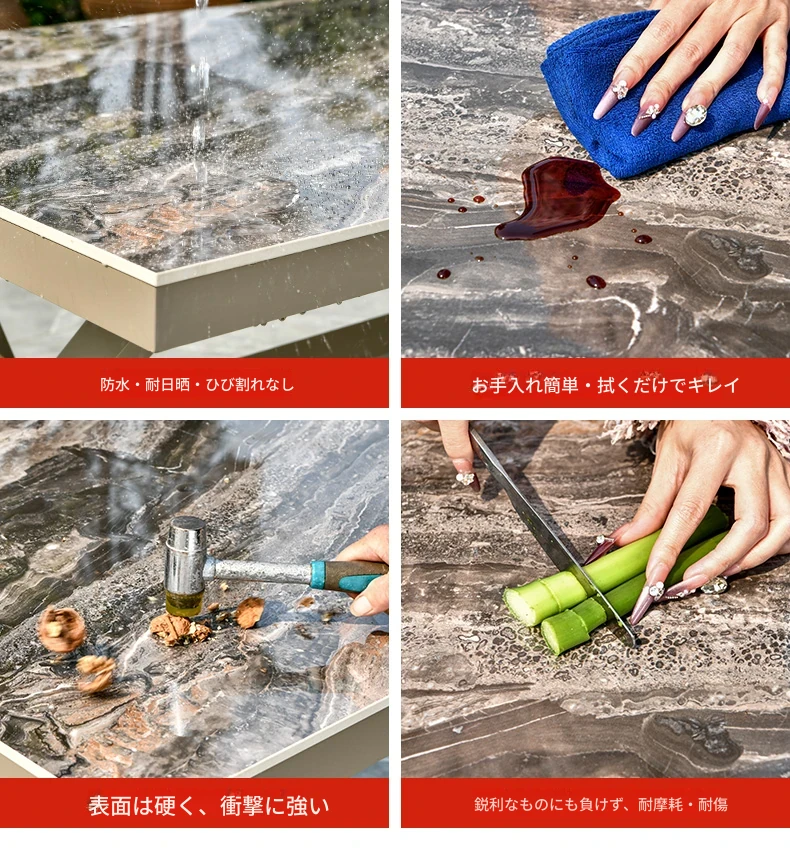 防水・耐日晒・ひび割れなし

お手入れ簡単・拭くだけでキレイ

表面は硬く、衝撃に強い

鋭利なものにも負けず、耐摩耗・耐傷