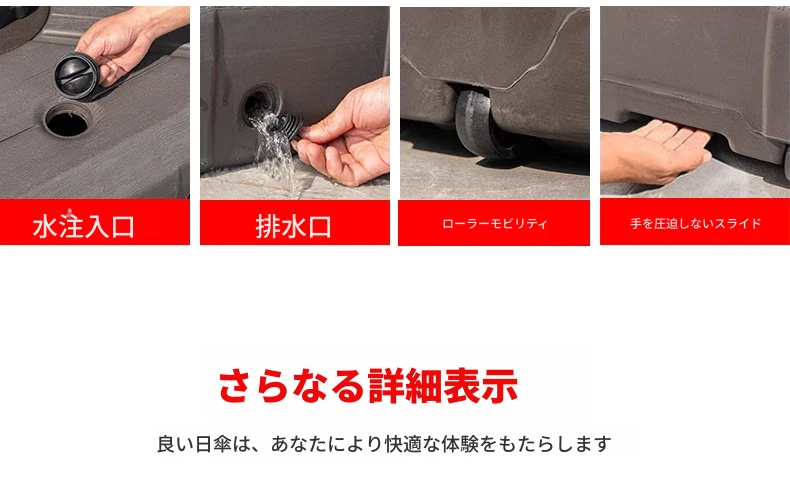 水注入口

排水口

ローラーモビリティ

手を圧迫しないスライド

さらなる詳細表示

良い日傘は、あなたにより快適な体験をもたらします