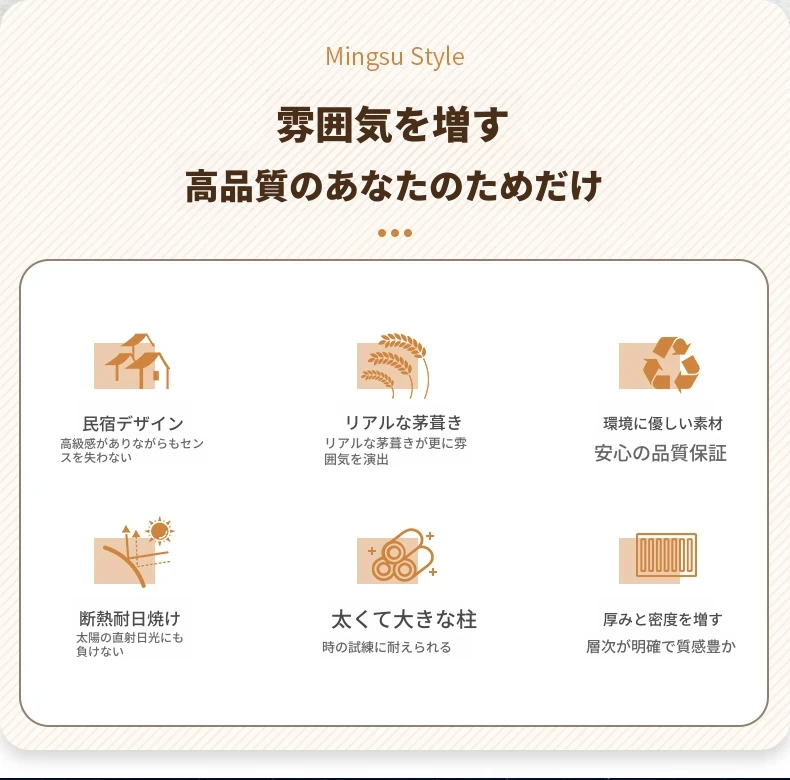 Mingsu Style

雰囲気を増す
高品質のあなたのためだけ

民宿デザイン
高級感がありながらもセンスを失わない

リアルな茅葺き
リアルな茅葺きが更に雰囲気を演出

環境に優しい素材
安心の品質保証

断熱耐日焼け
太陽の直射日光にも負けない

太くて大きな柱
時の試練に耐えられる

厚みと密度を増す
層次が明確で質感豊か