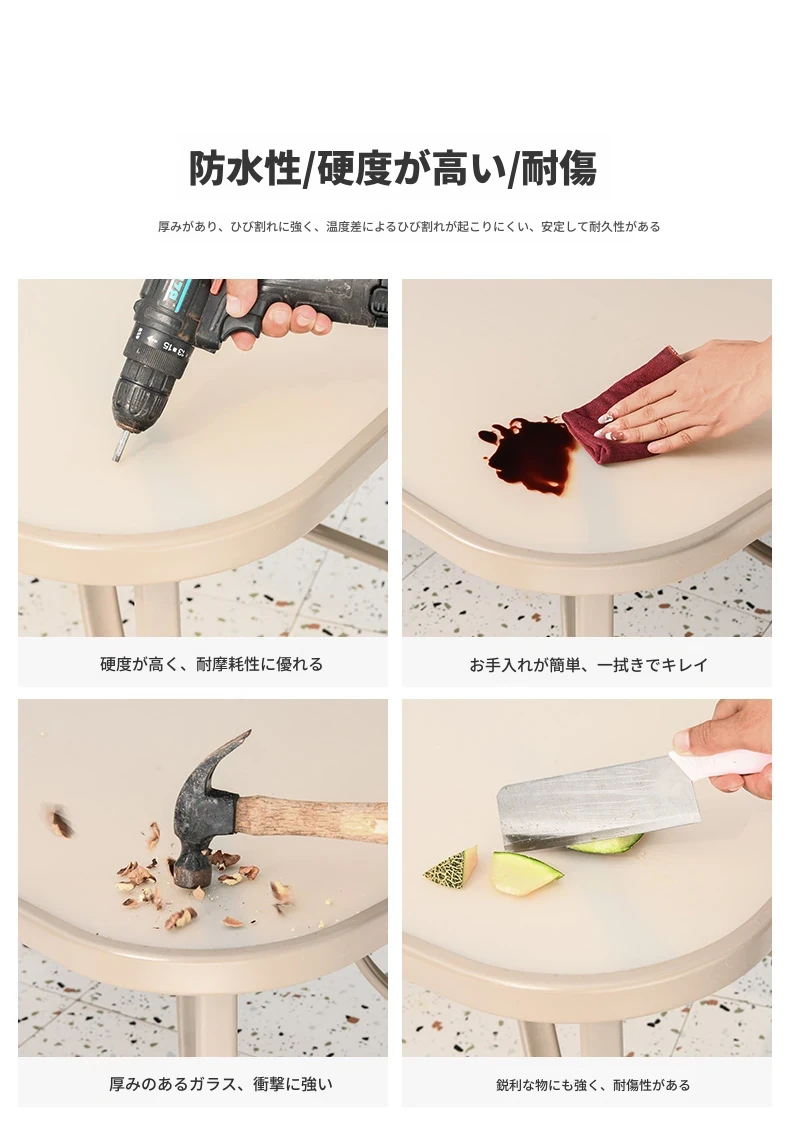 防水性/硬度が高い/耐傷

厚みがあり、ひび割れに強く、温度差によるひび割れが起こりにくい、安定して耐久性がある

硬度が高く、耐摩耗性に優れる

お手入れが簡単、一拭きでキレイ

厚みのあるガラス、衝撃に強い

鋭利な物にも強く、耐傷性がある