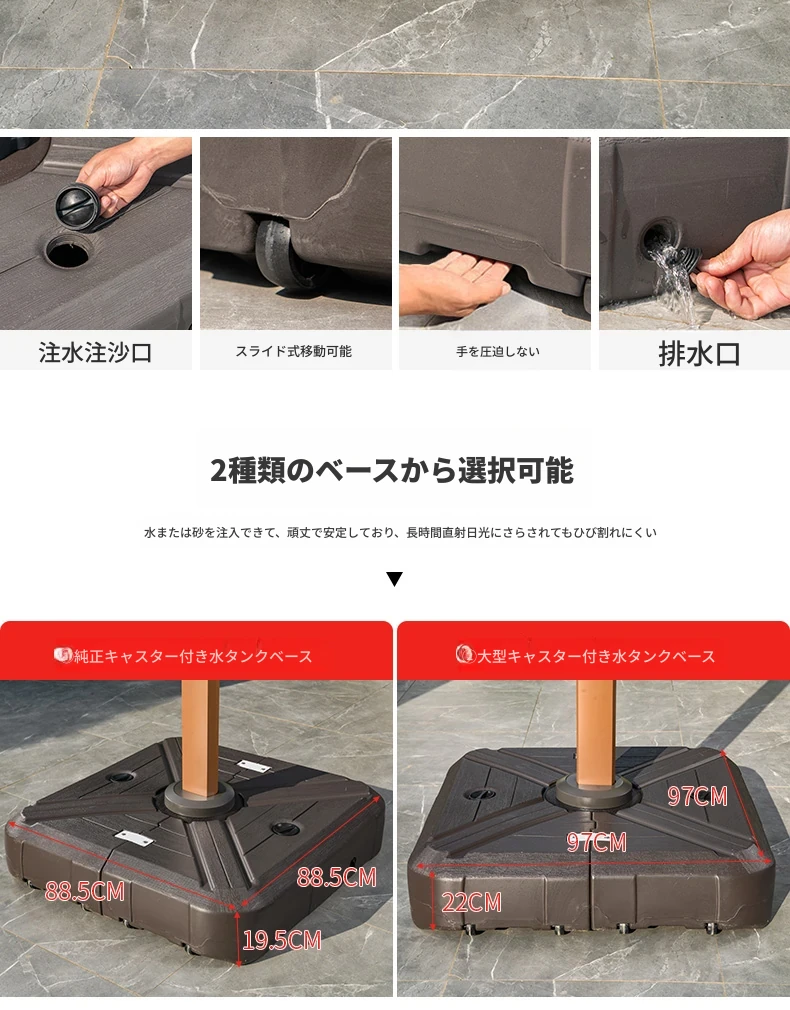 注水注沙口

スライド式移動可能

手を圧迫しない

排水口

2種類のベースから選択可能

水または砂を注入できて、頑丈で安定しており、長時間直射日光にさらされてもひび割れにくい

▼

純正キャスター付き水タンクベース

88.5CM

88.5CM

19.5CM

大型キャスター付き水タンクベース

97CM

97CM

22CM